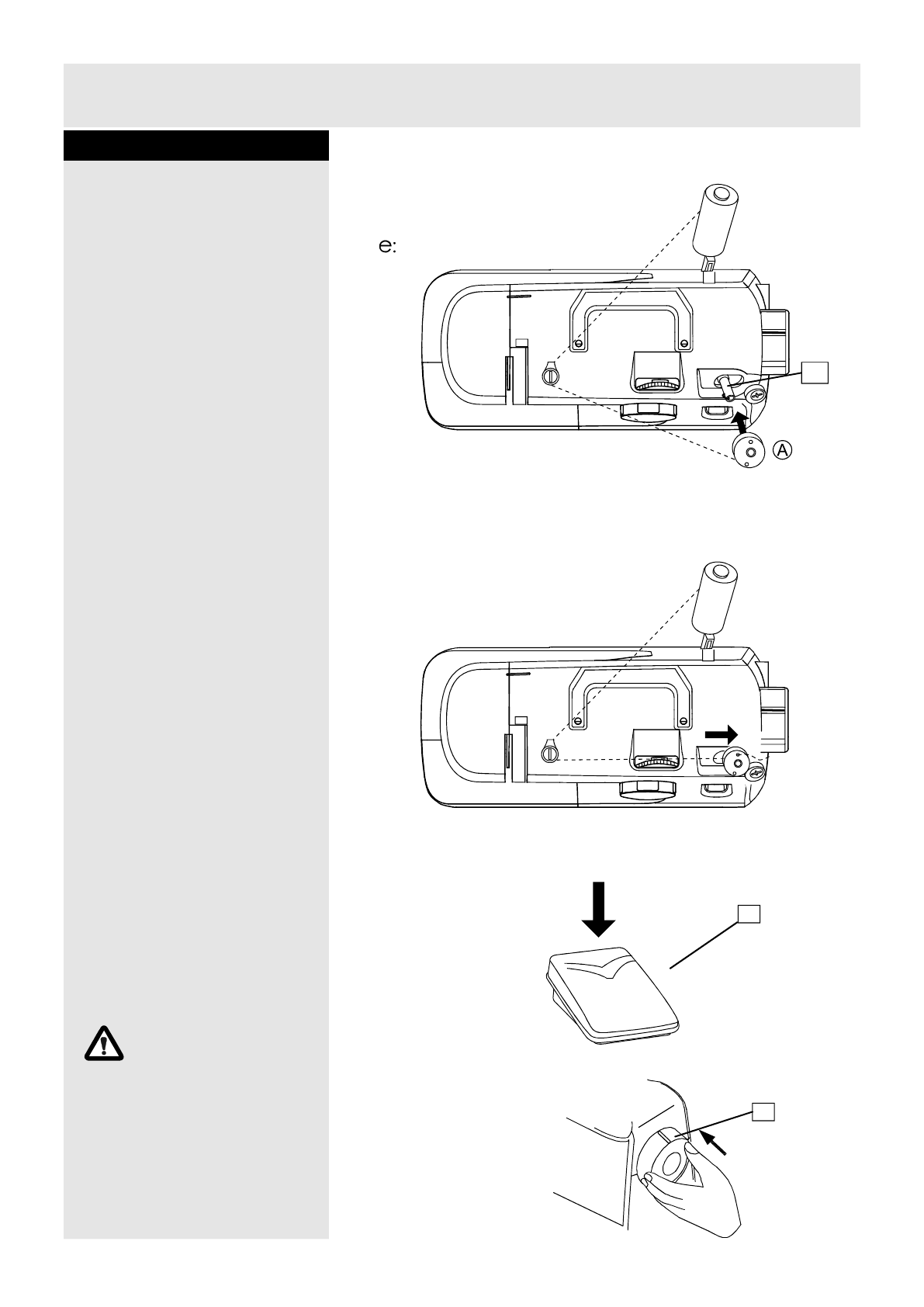 e:

A