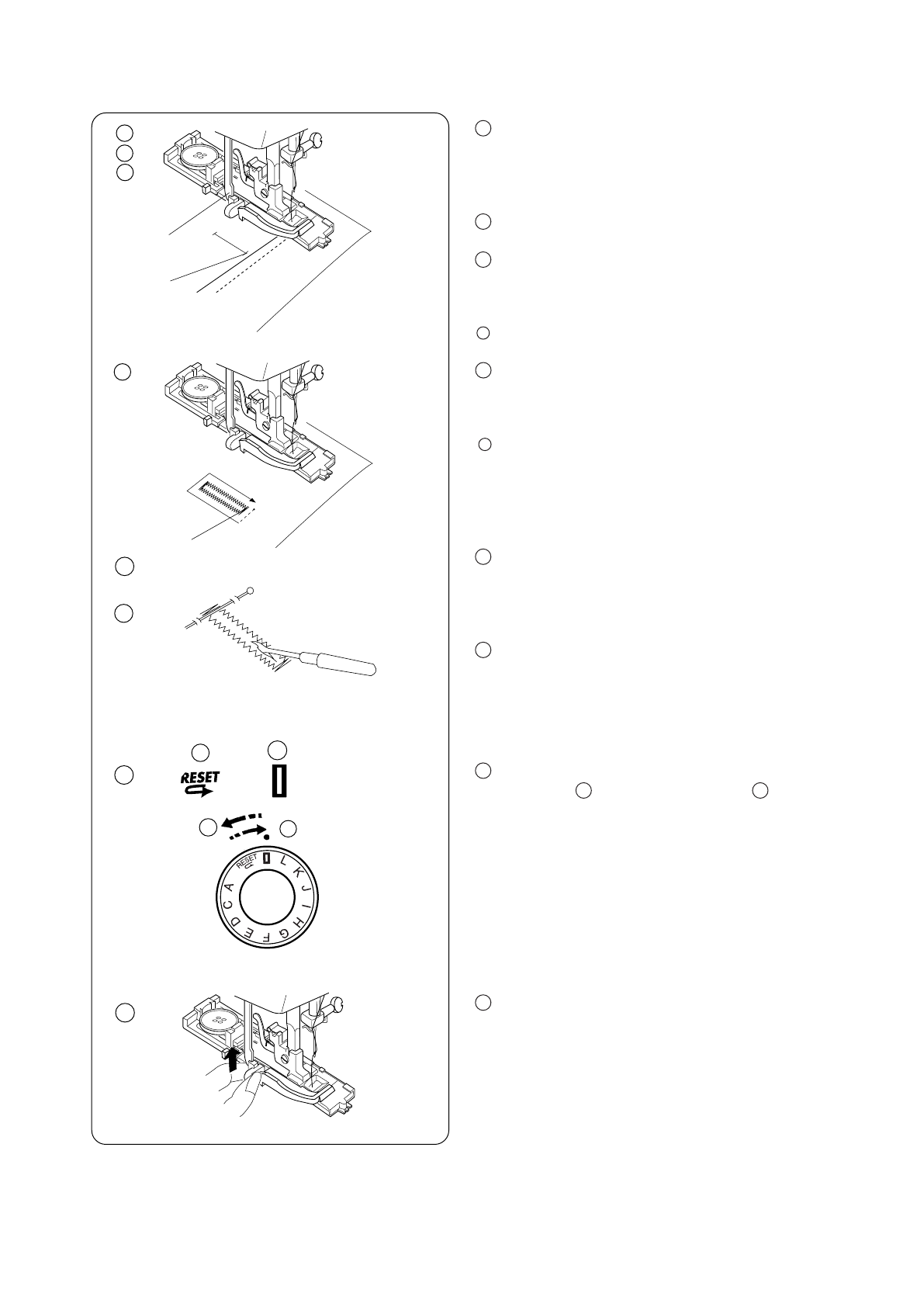 RESET

RESET
L
K
J
I
H
G
F
E
D
C
A