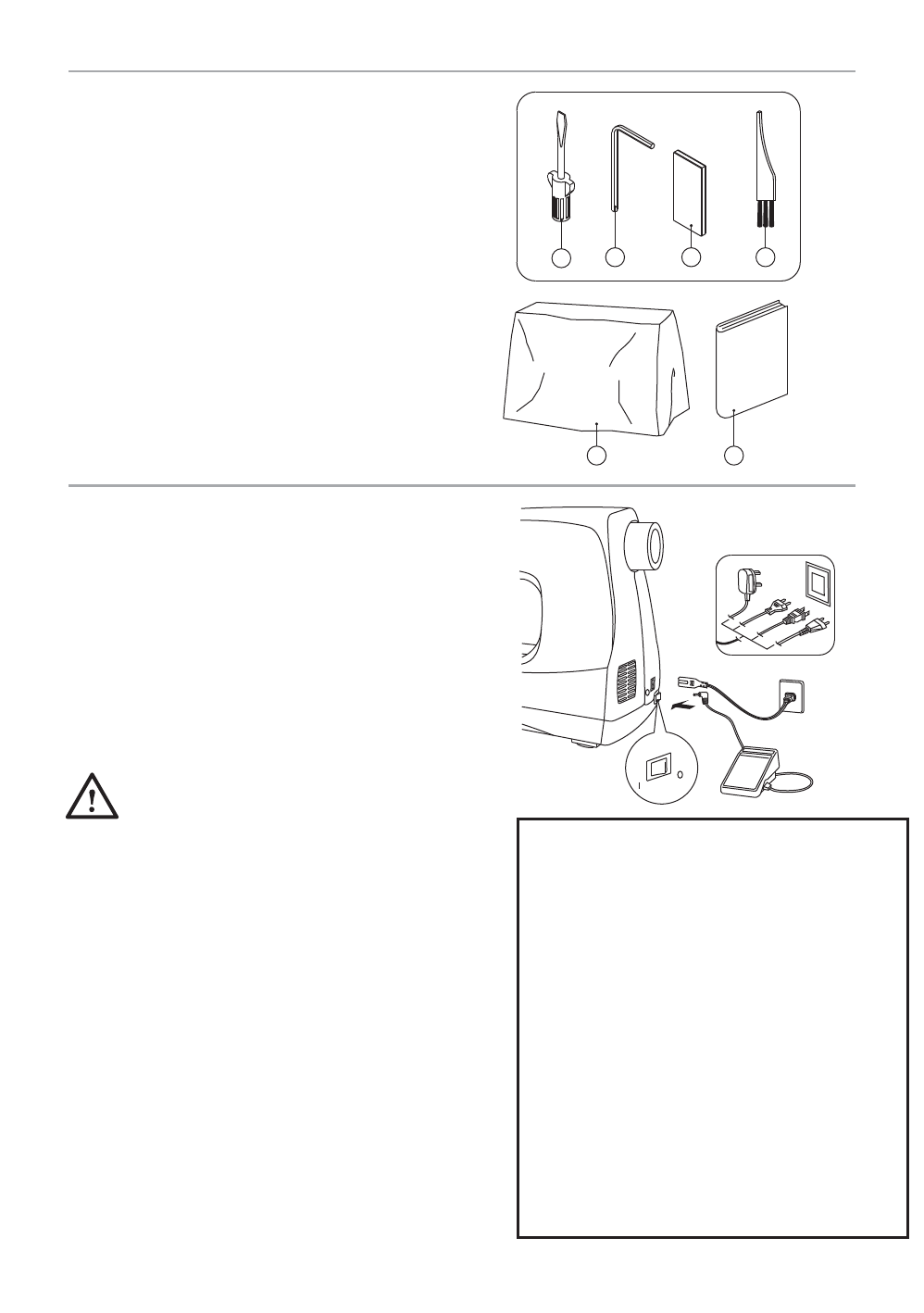 I
O