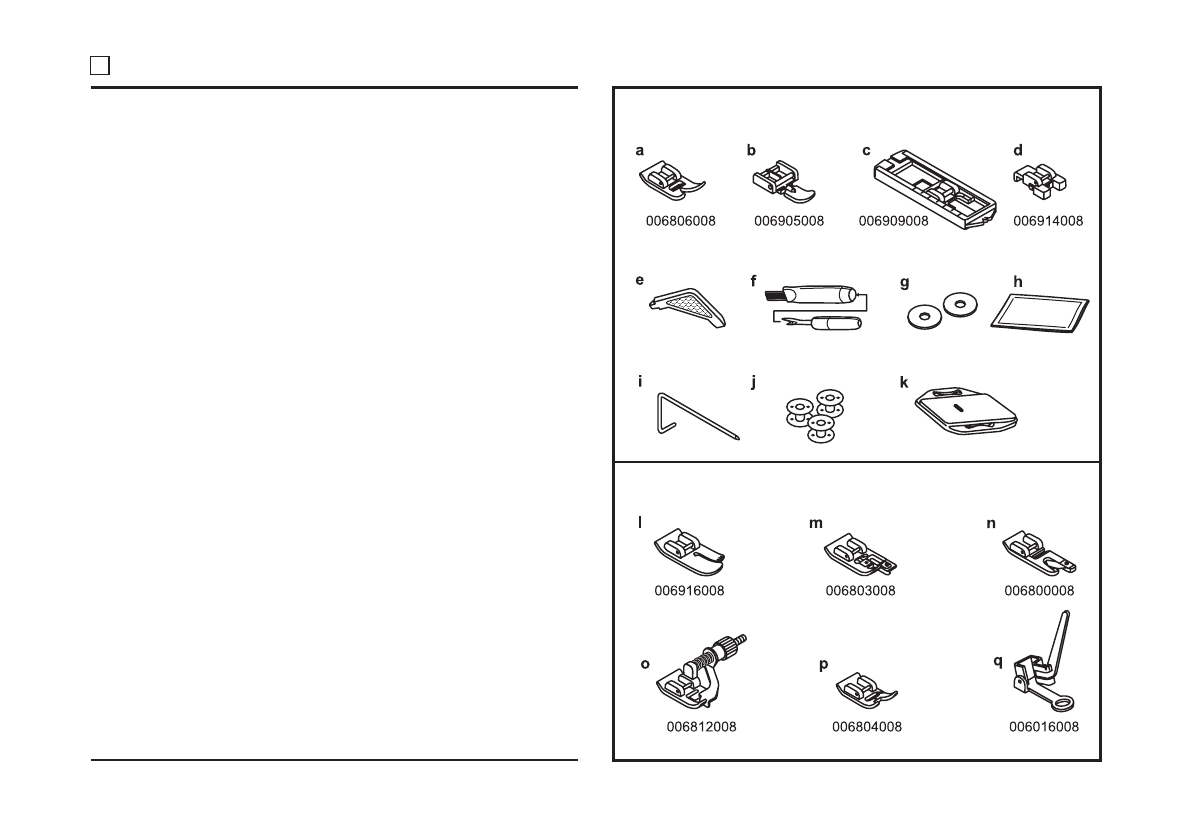 a
006806008

b
006905008

c
006909008

d
006914008

e

f

g

h

i

j

k

l
006916008

m
006803008

n
006800008

o
006812008

p
006804008

q
006016008