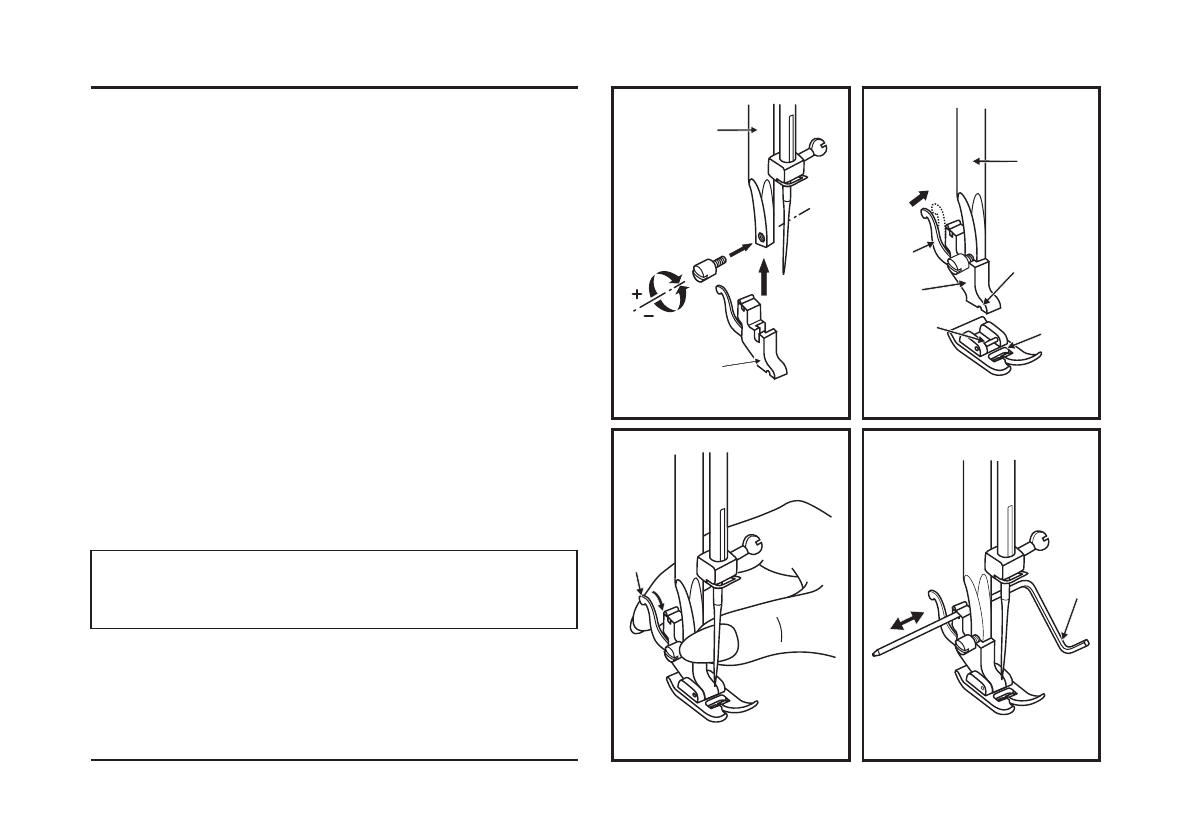 +
−