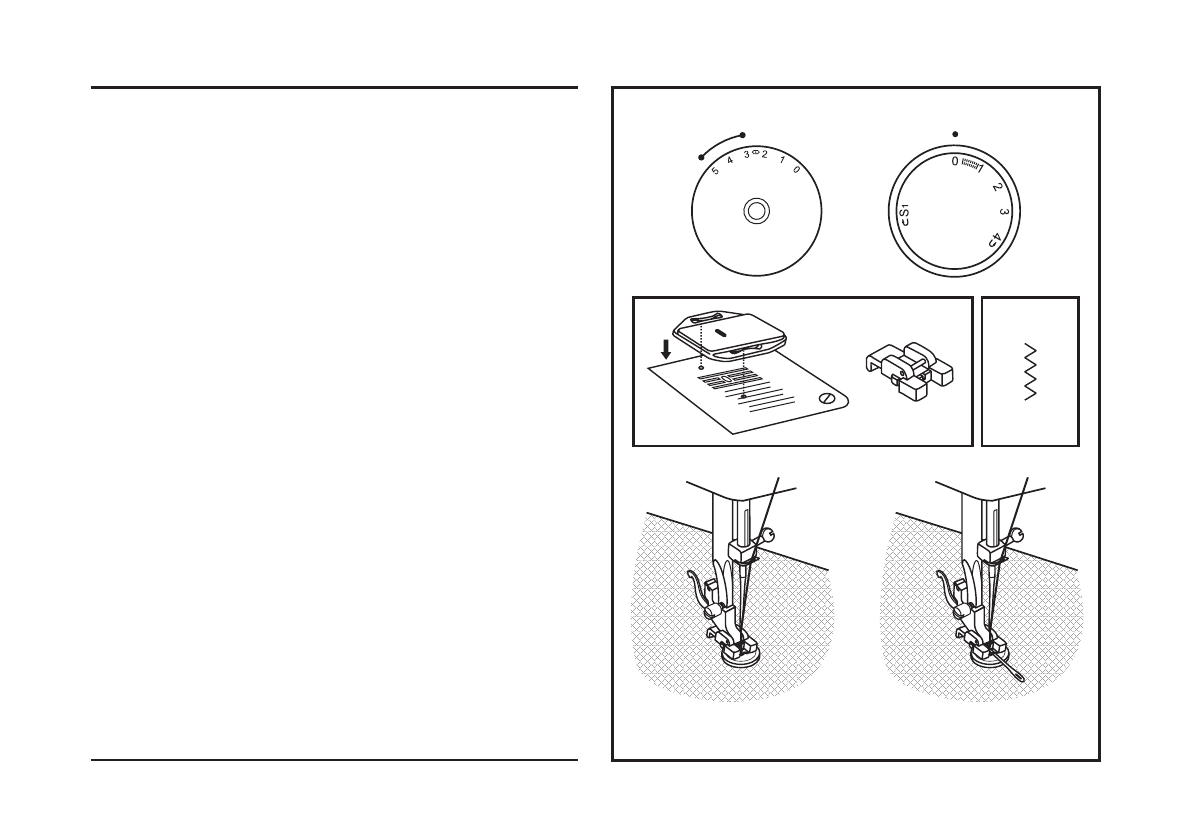 5 4 3 2 1 0

0 1 2 3 4 S1