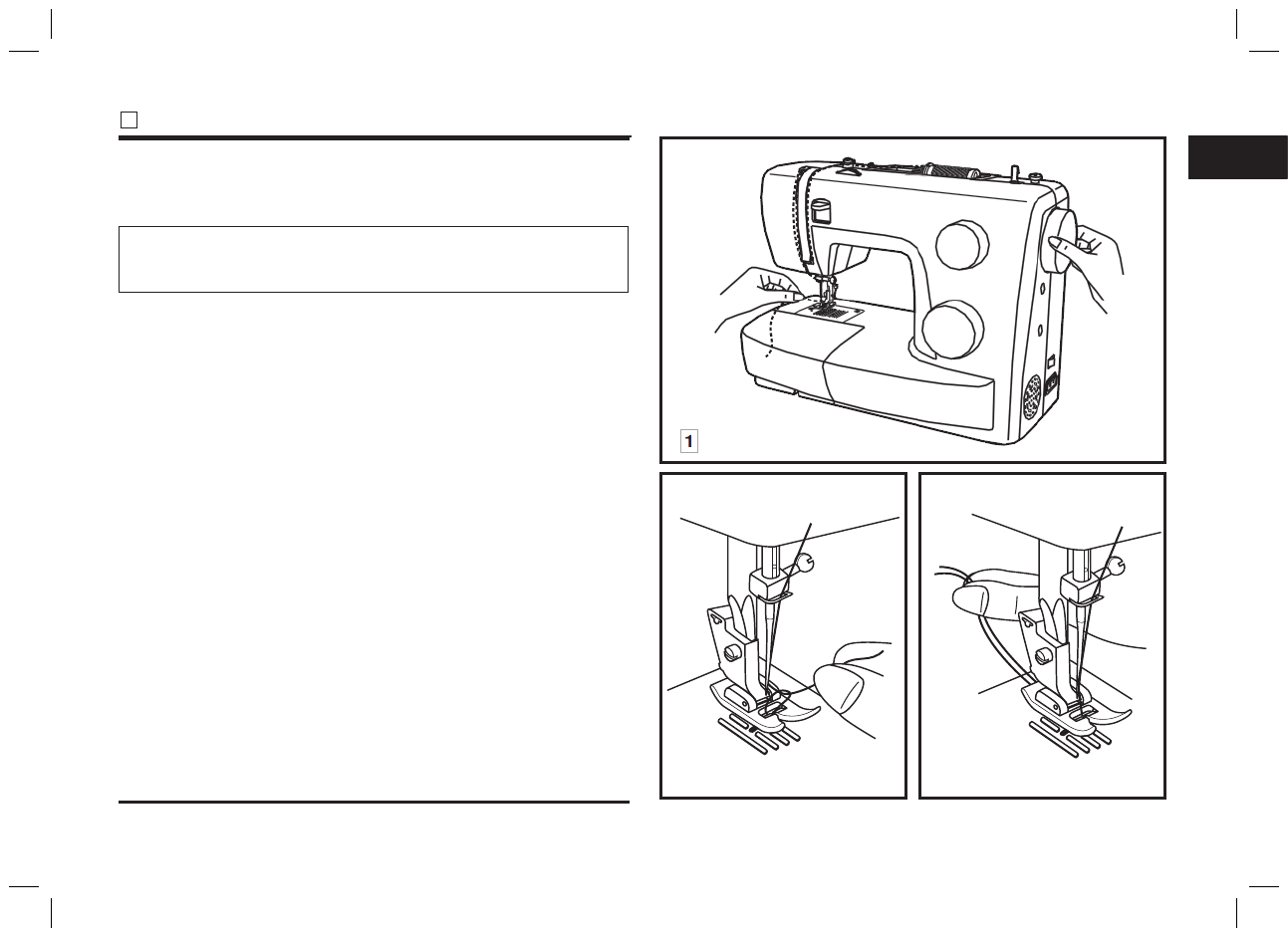 1