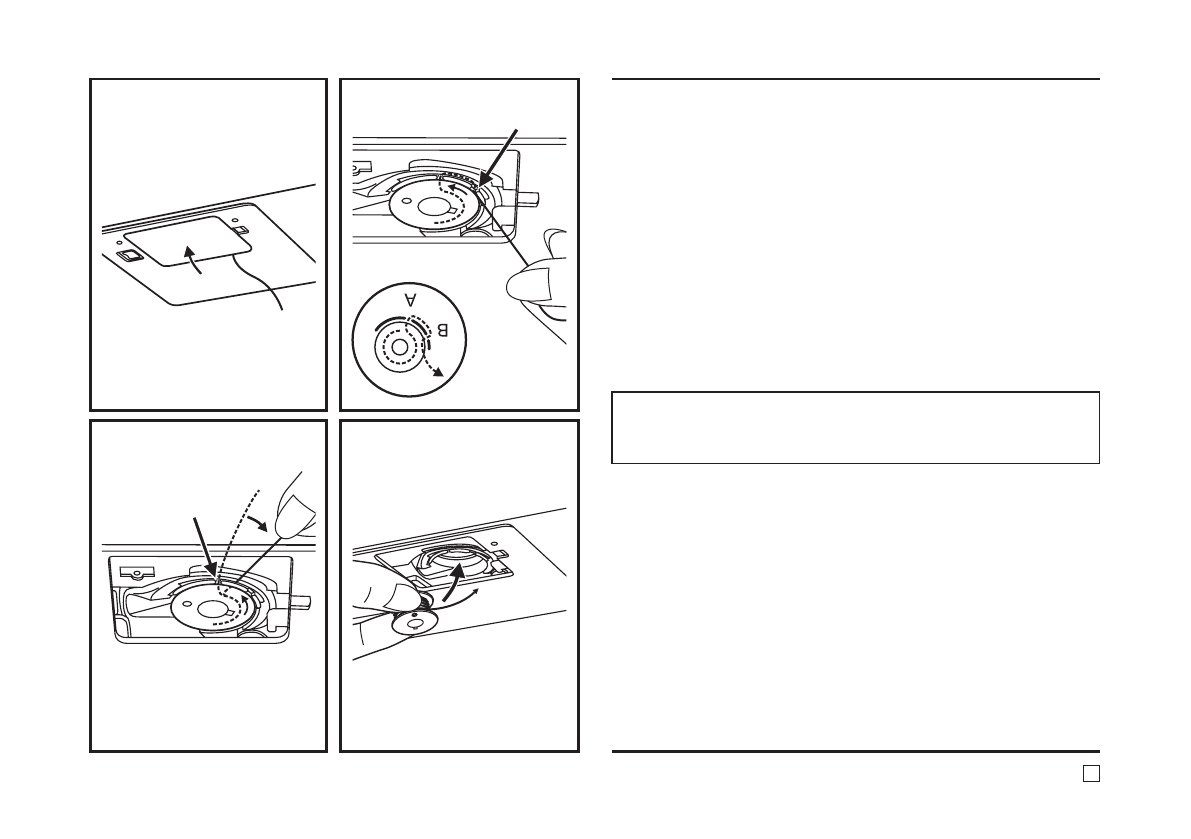 A

B