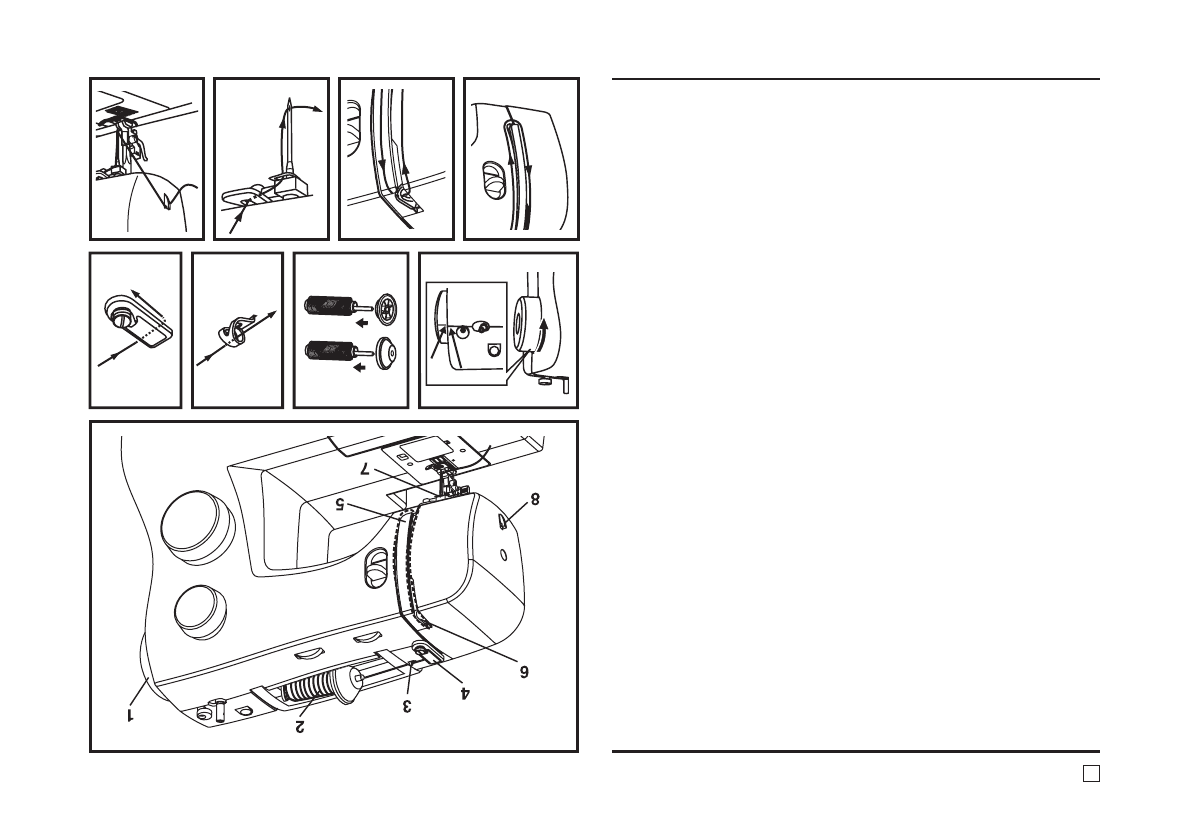 7
5
8
6
4
3
2
1