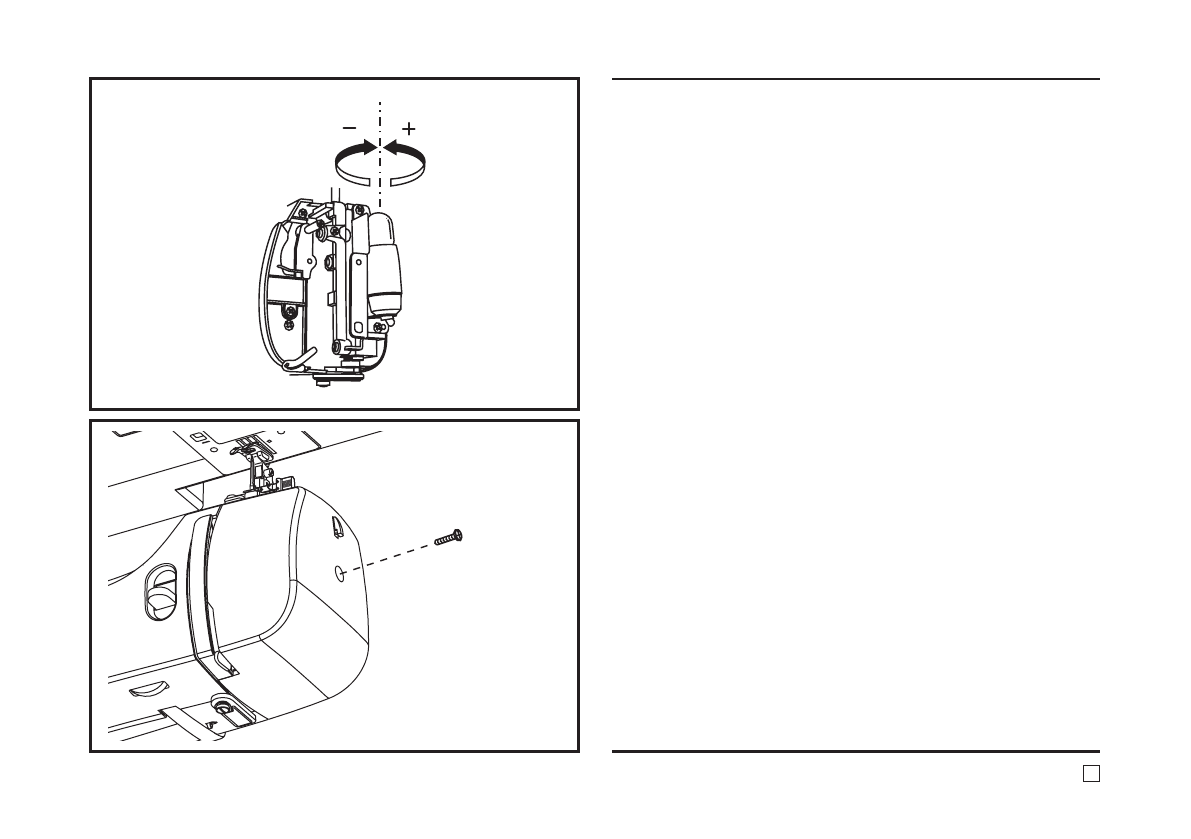 − +