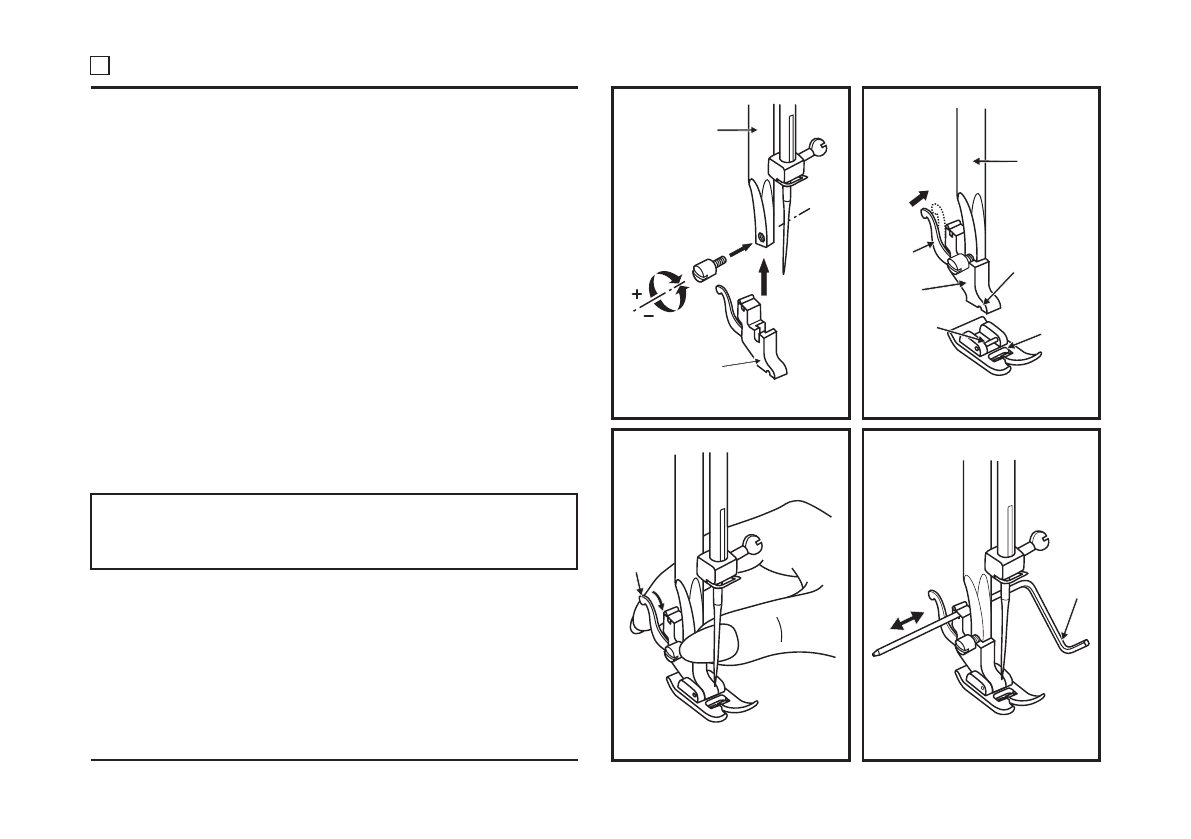 +
−