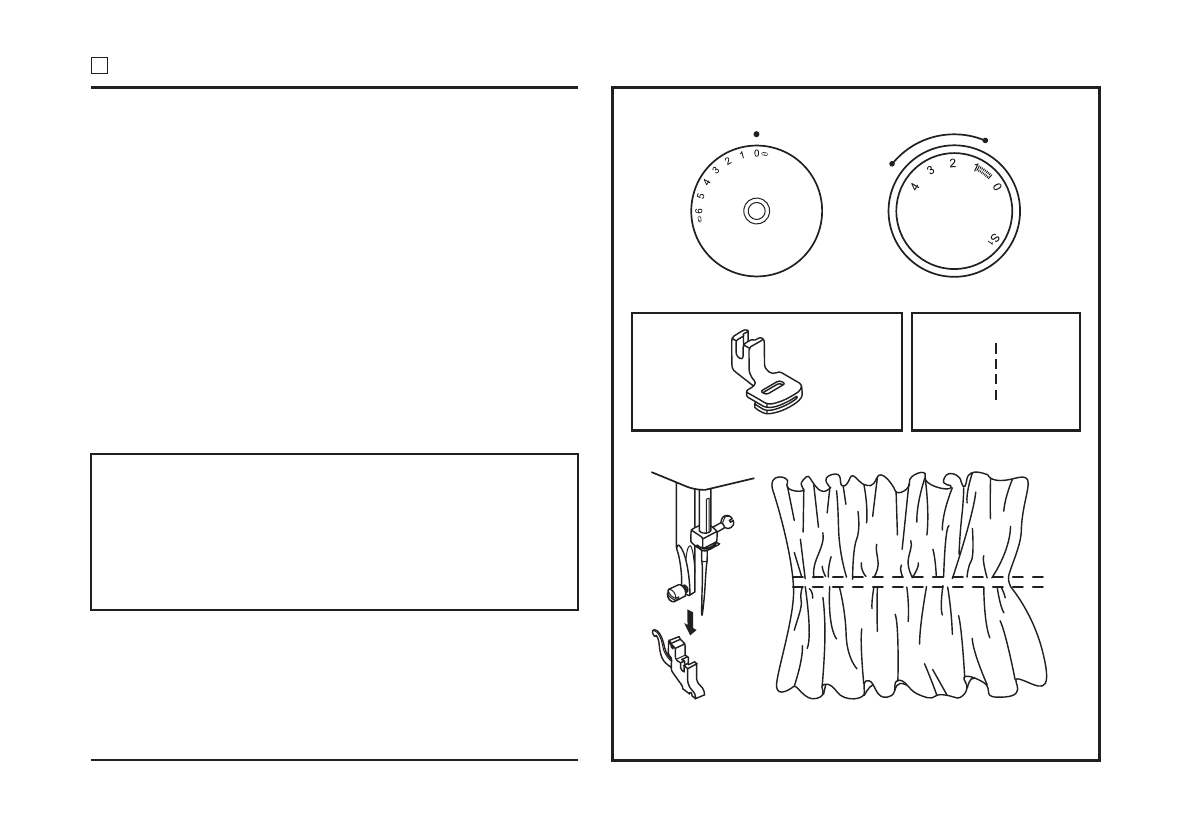 6 5 4 3 2 1 0

4 3 2 1 0 S1