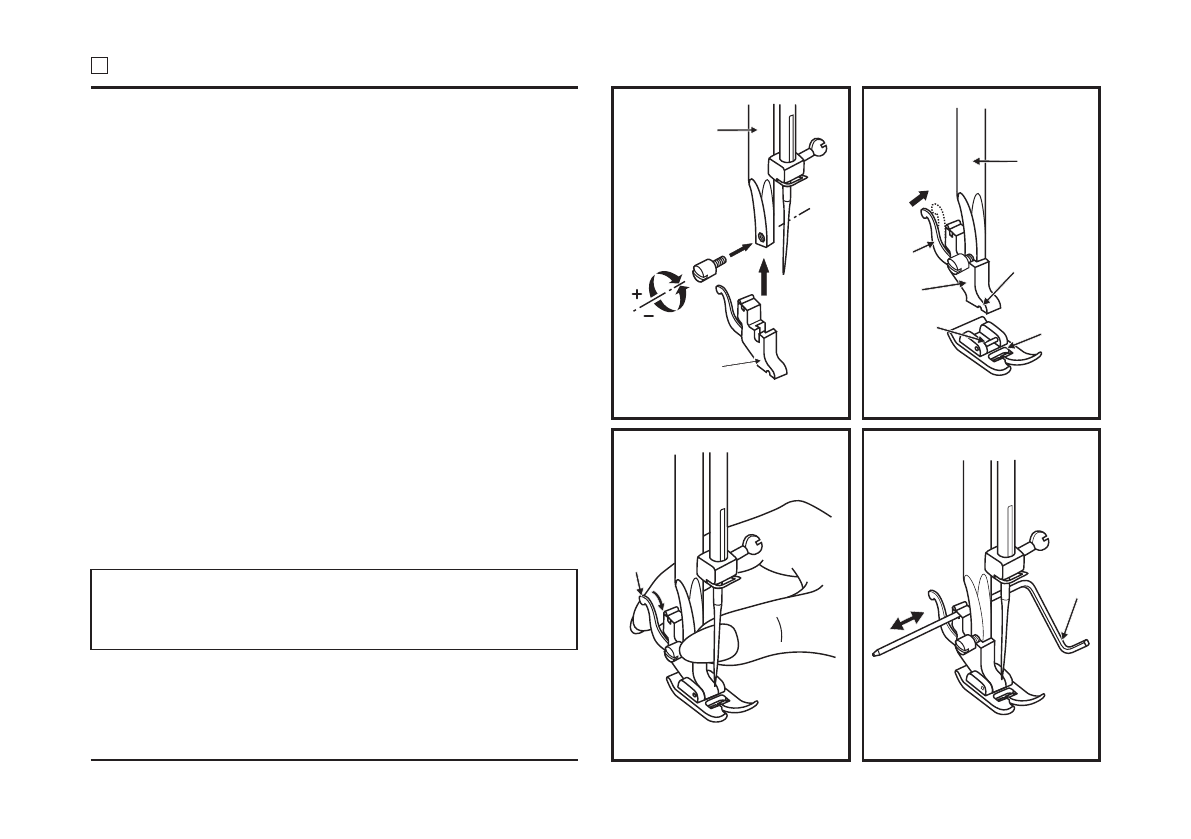 +
−