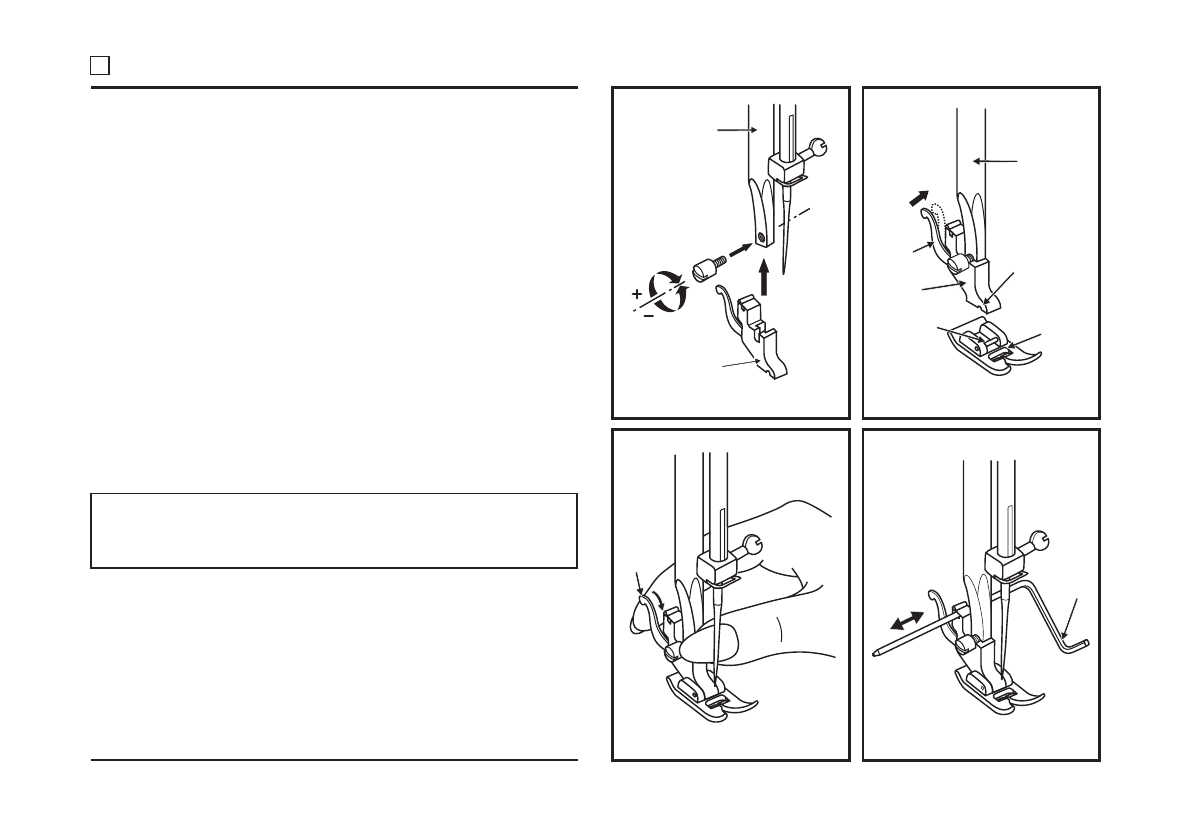 +
−