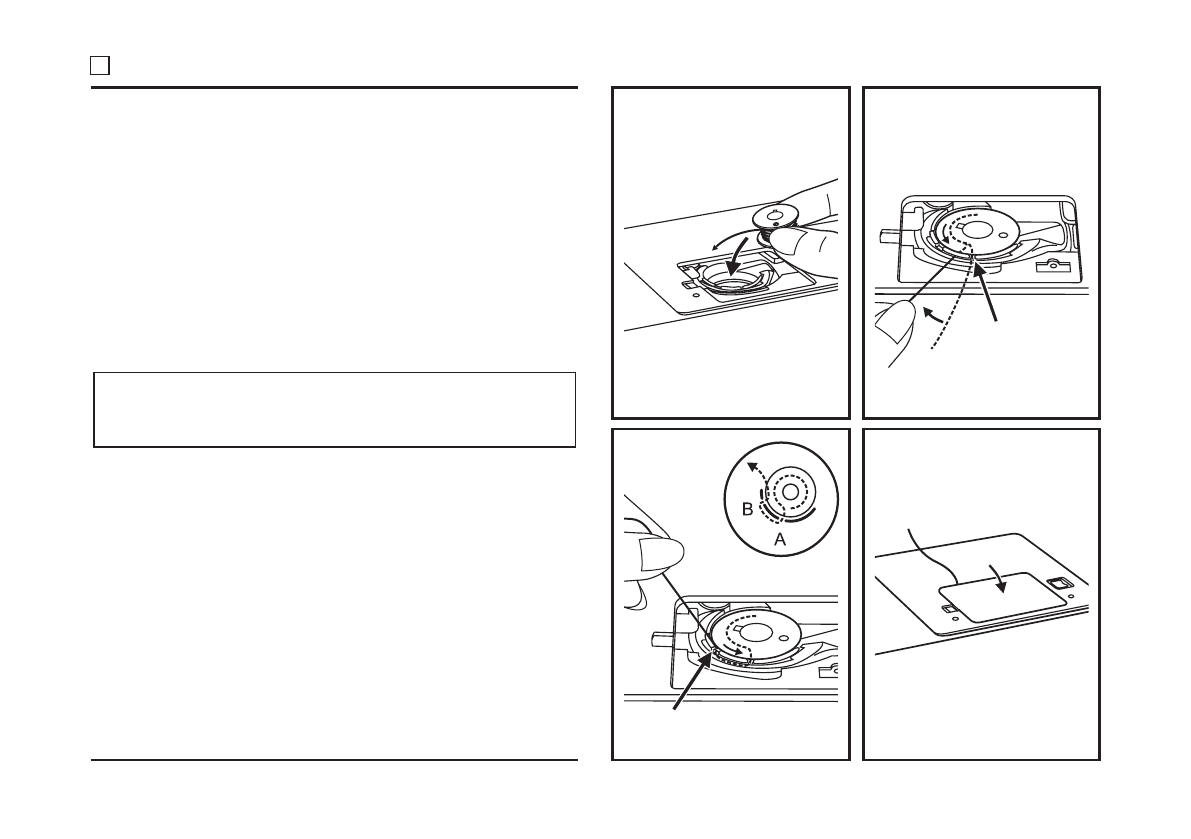 B

A