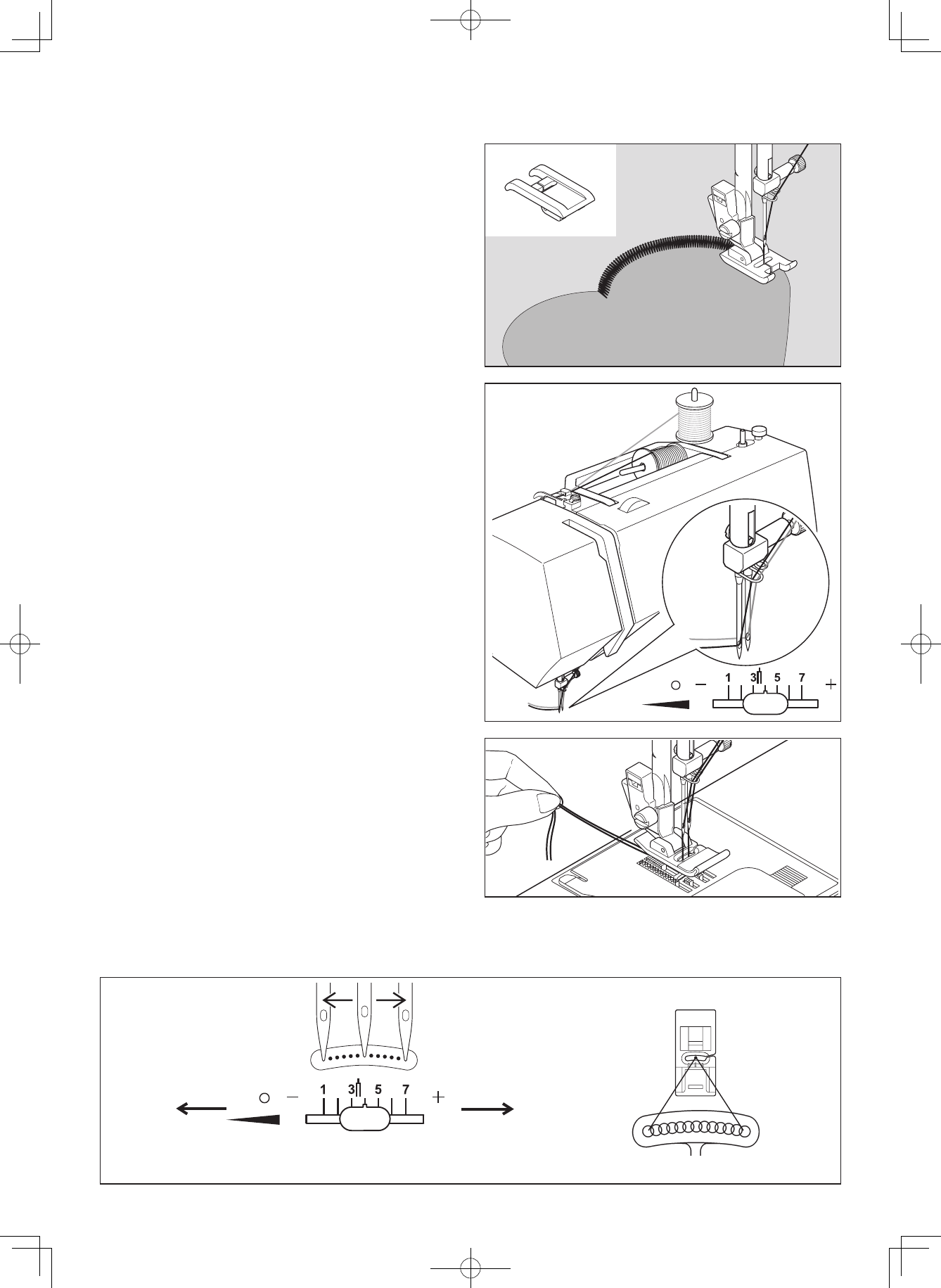 1 3 5 7

1 3 5 7