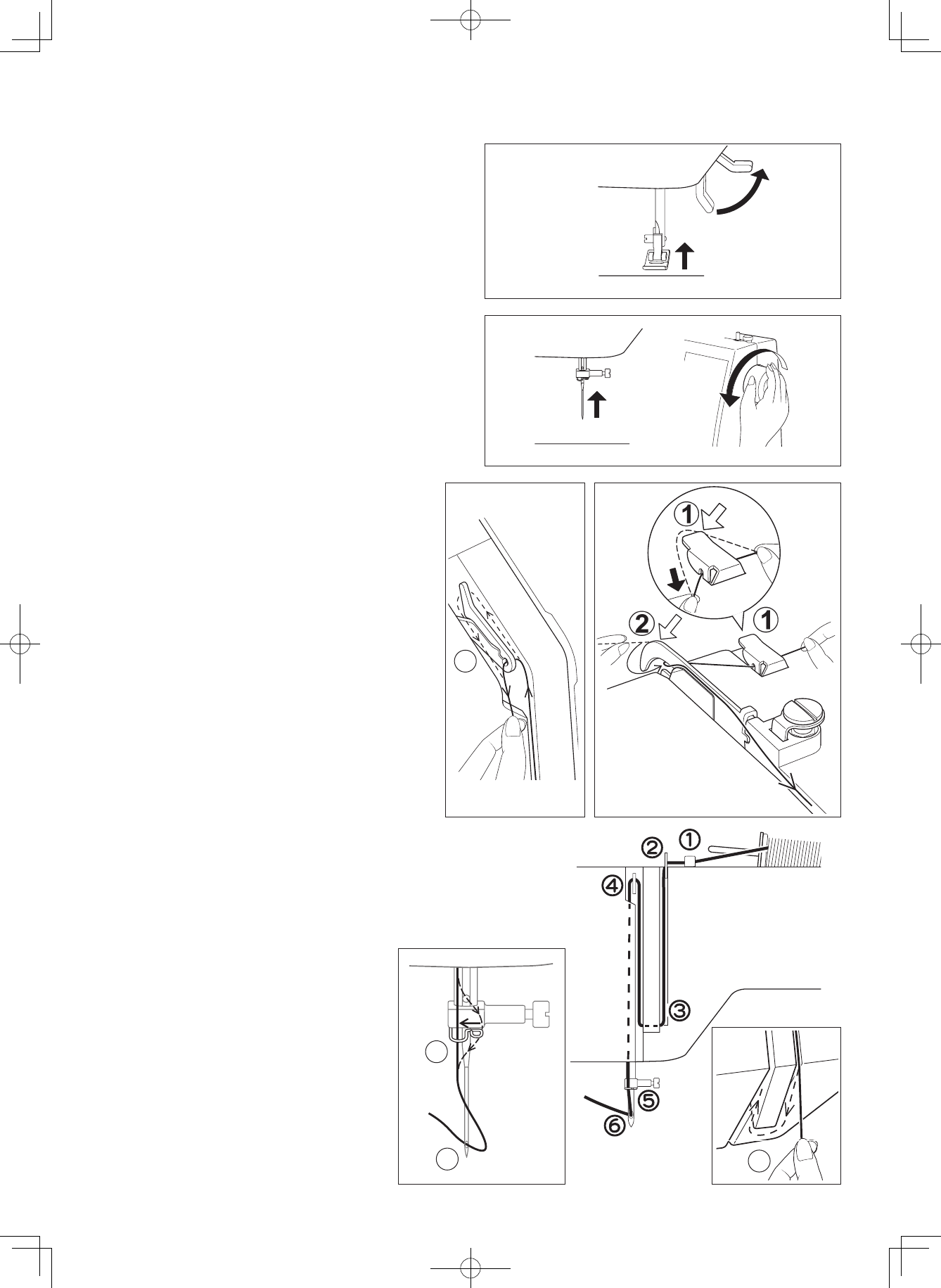 ①
②
①
②
①
④
③
⑤
⑥