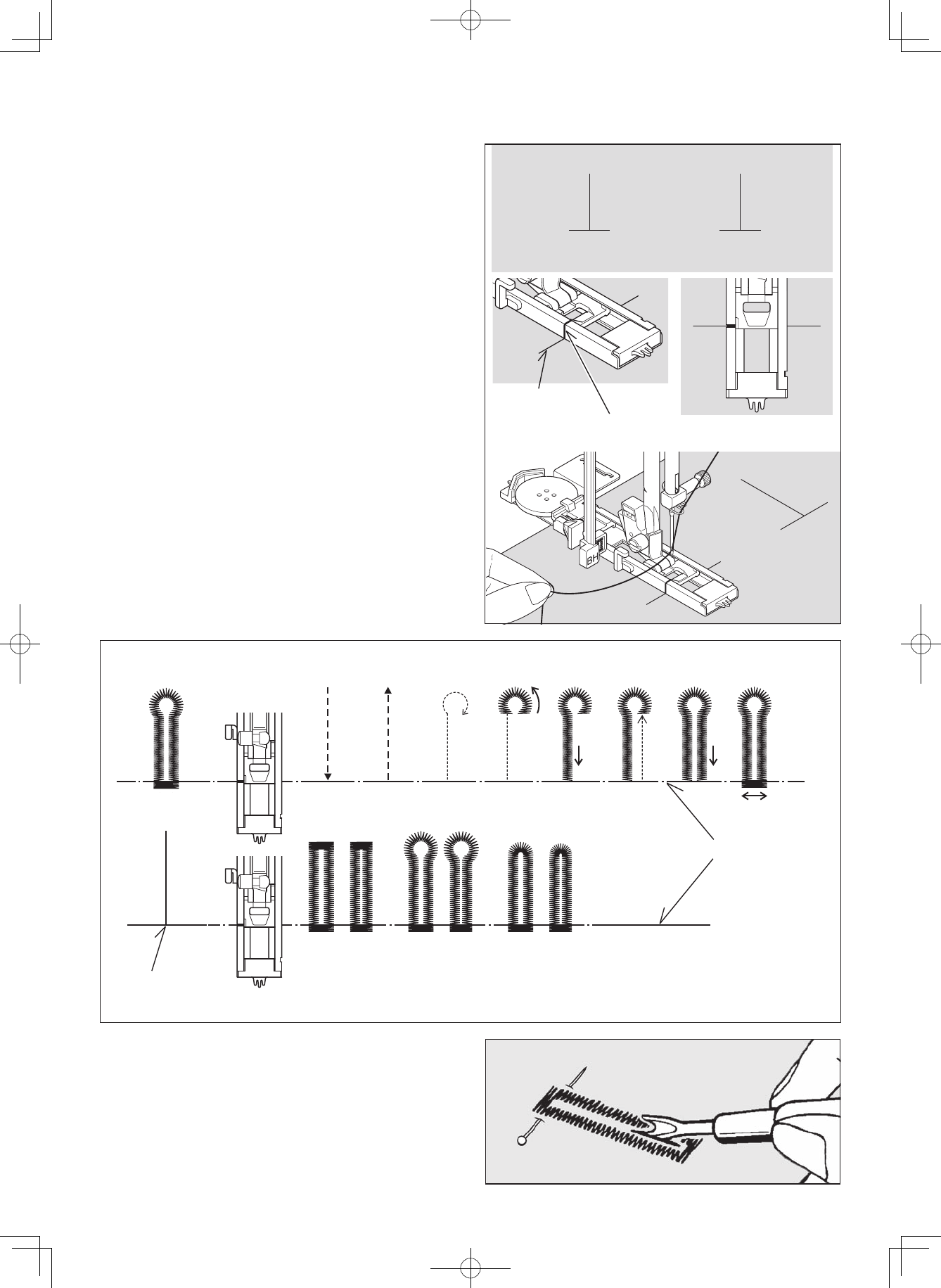 BH