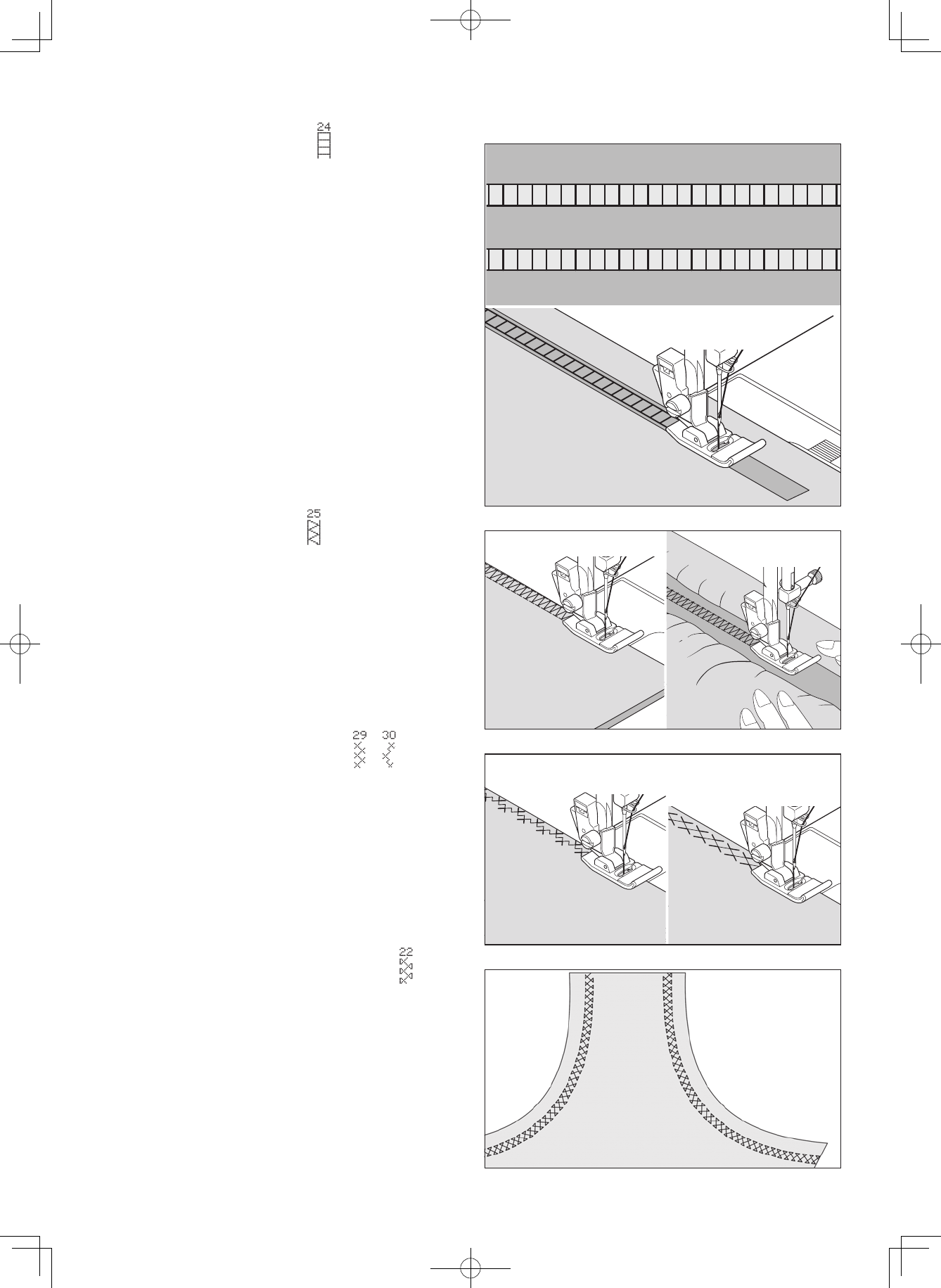 24

25

29 30

22