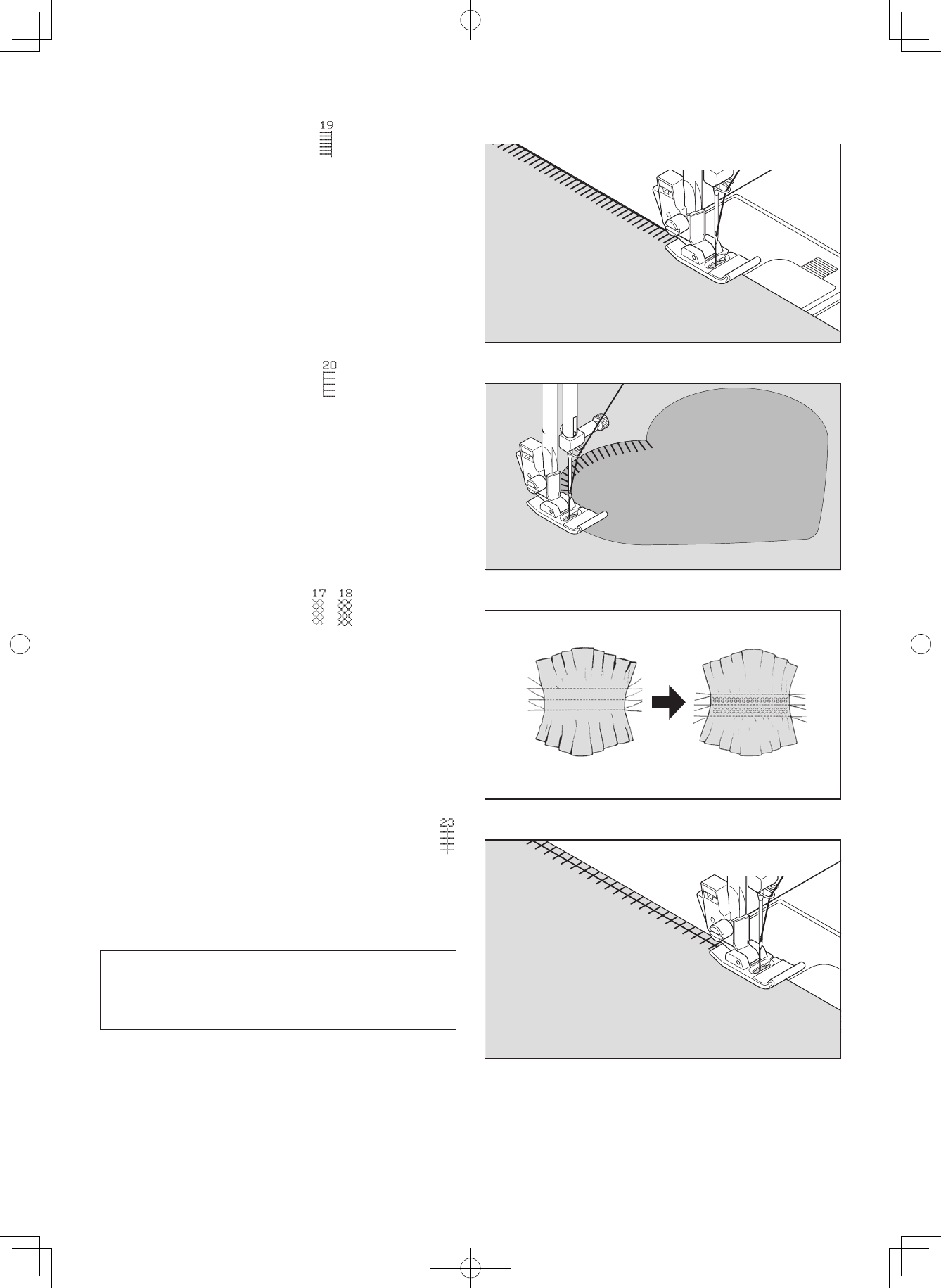 19

20

17 18

23