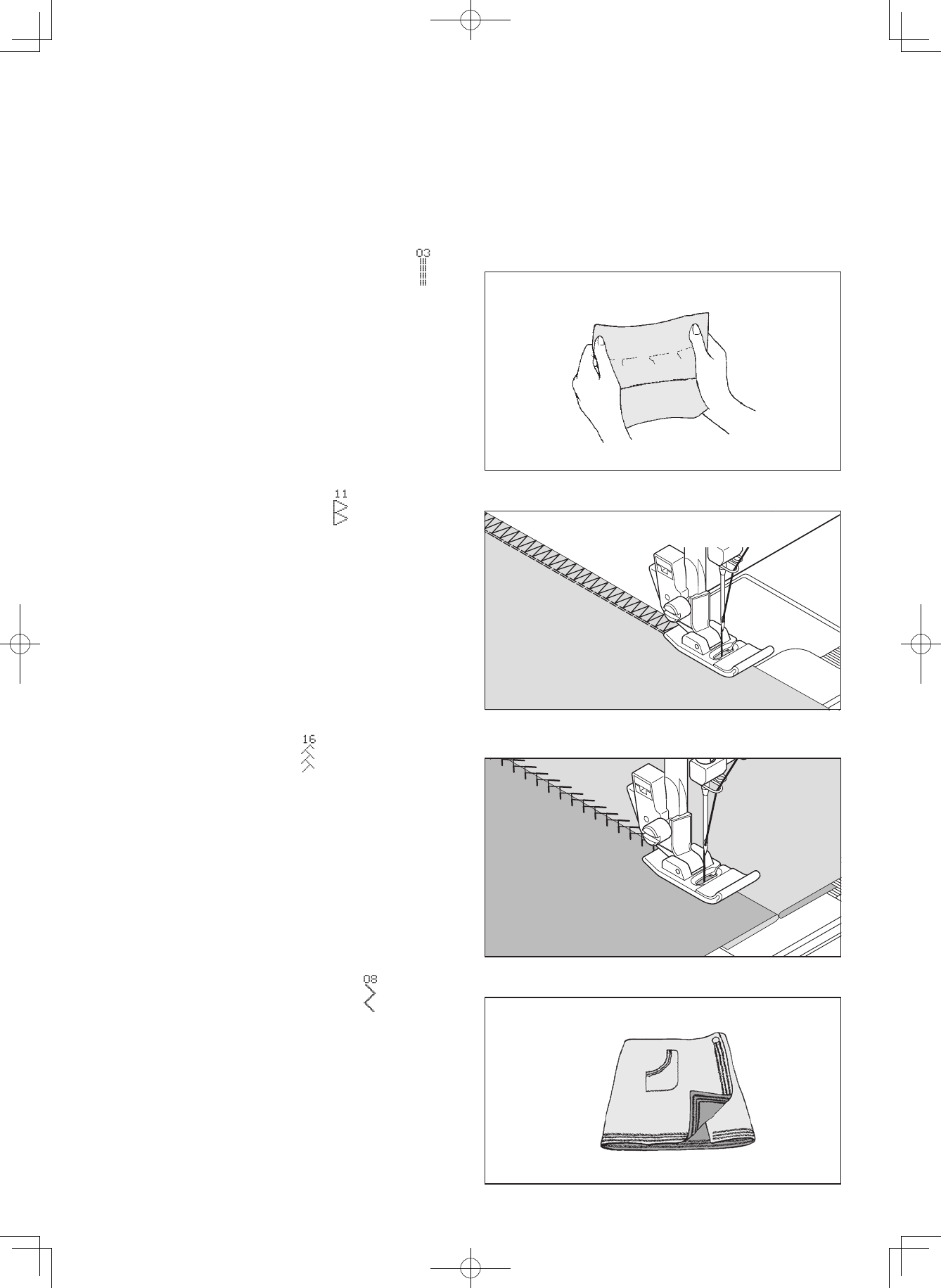 03

11

16

08