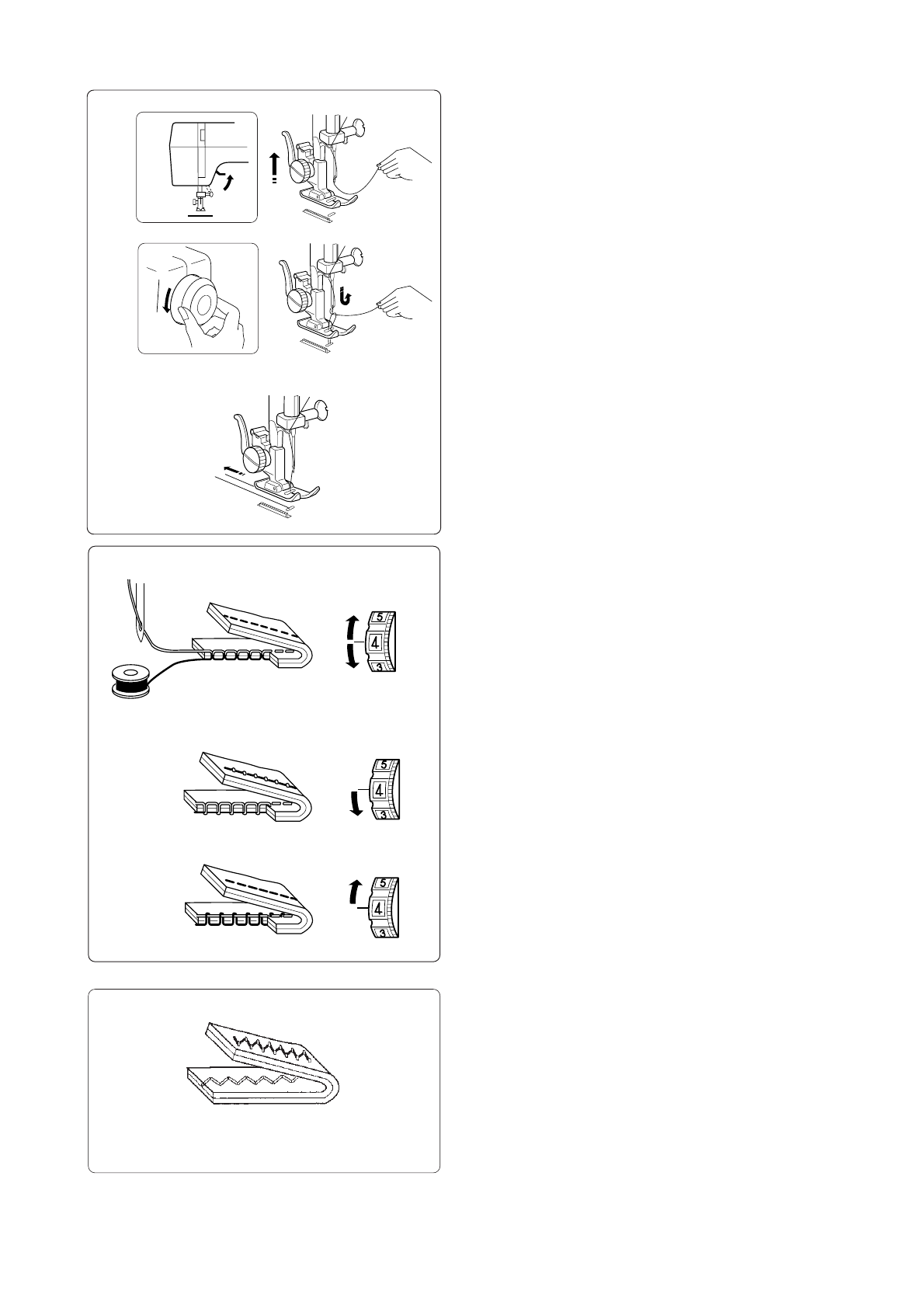 5
4
3
5
4
3
5
4
3