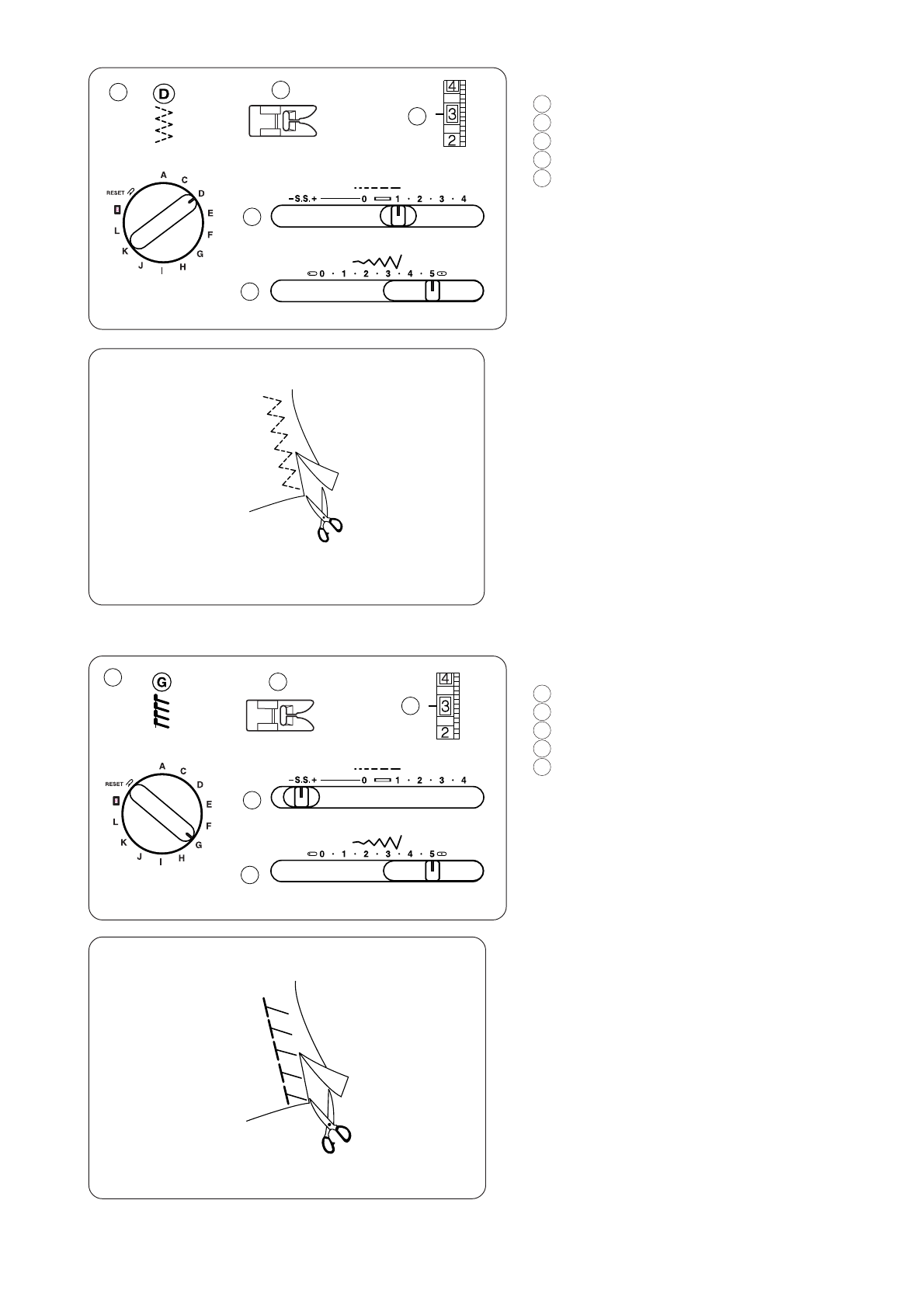 D

4
3
2

RESET
A
C
D
E
F
G
H
I
J
K
L

–S.S.+ 0 1 · 2 · 3 · 4

0 · 1 · 2 · 3 · 4 · 5

G

4
3
2

RESET
A
C
D
E
F
G
H
I
J
K
L

–S.S.+ 0 1 · 2 · 3 · 4

0 · 1 · 2 · 3 · 4 · 5