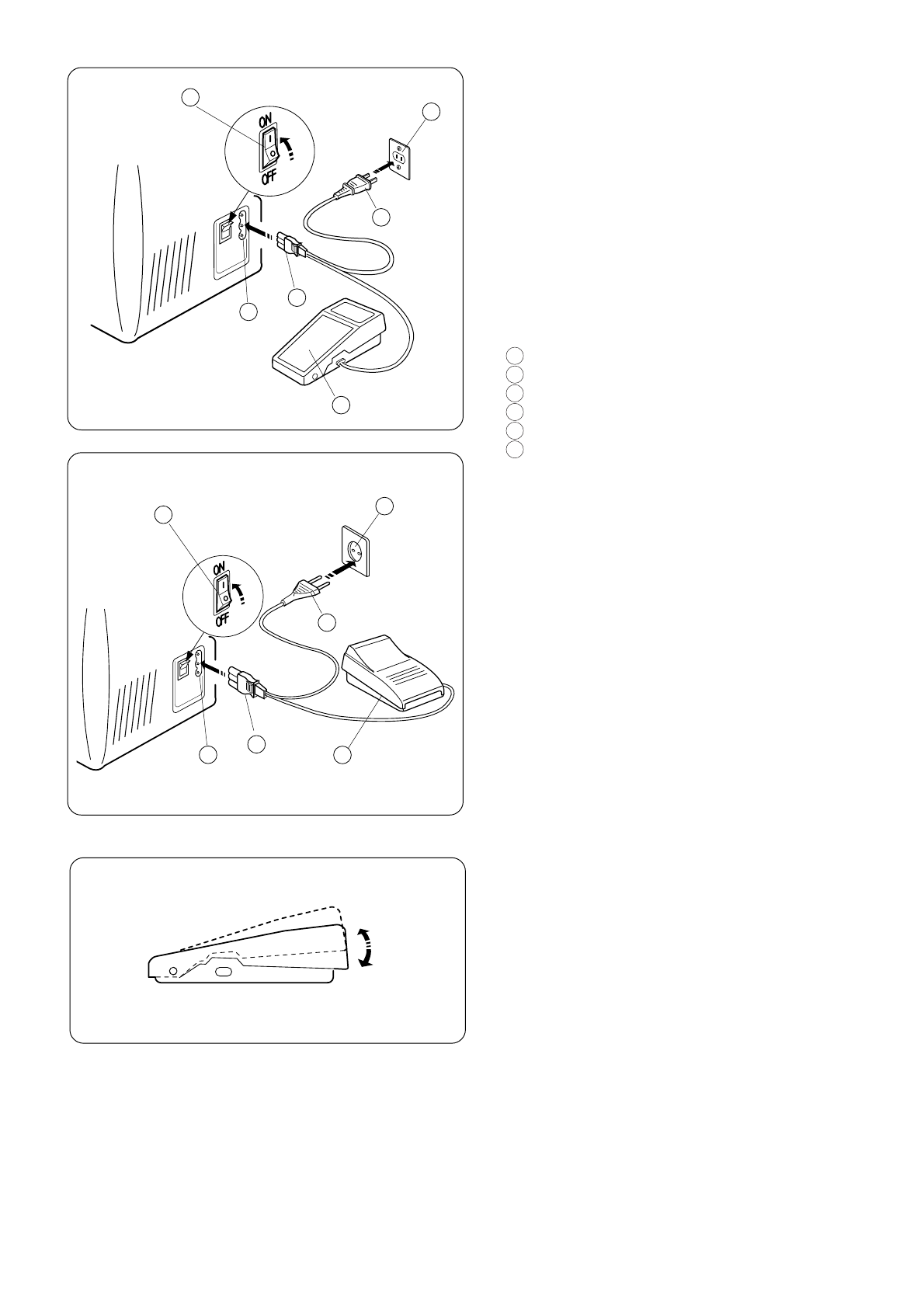 ON
OFF

ON
OFF