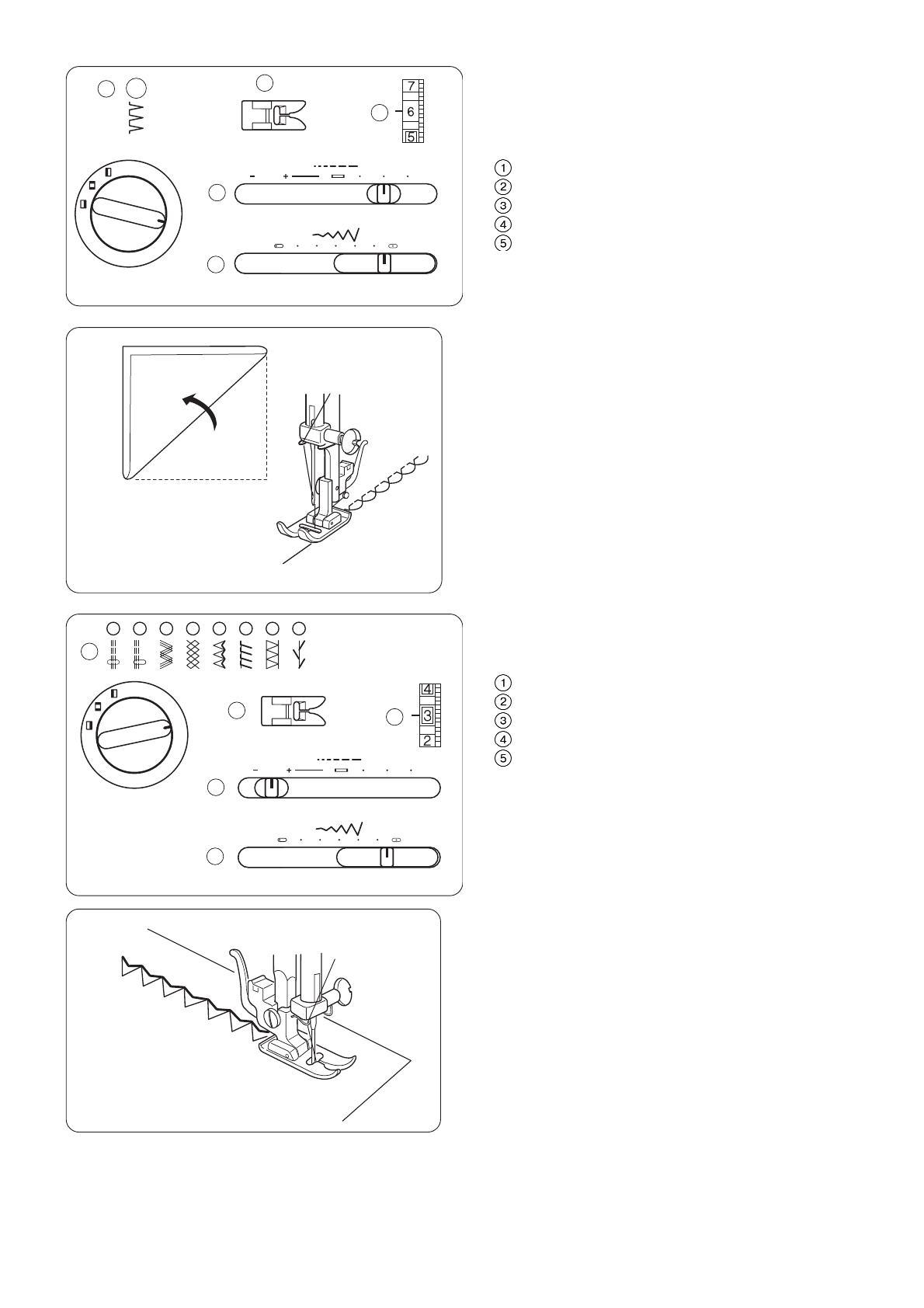 7
6
5

①
②
③
④
⑤

4
3
2

①
②
③
④
⑤