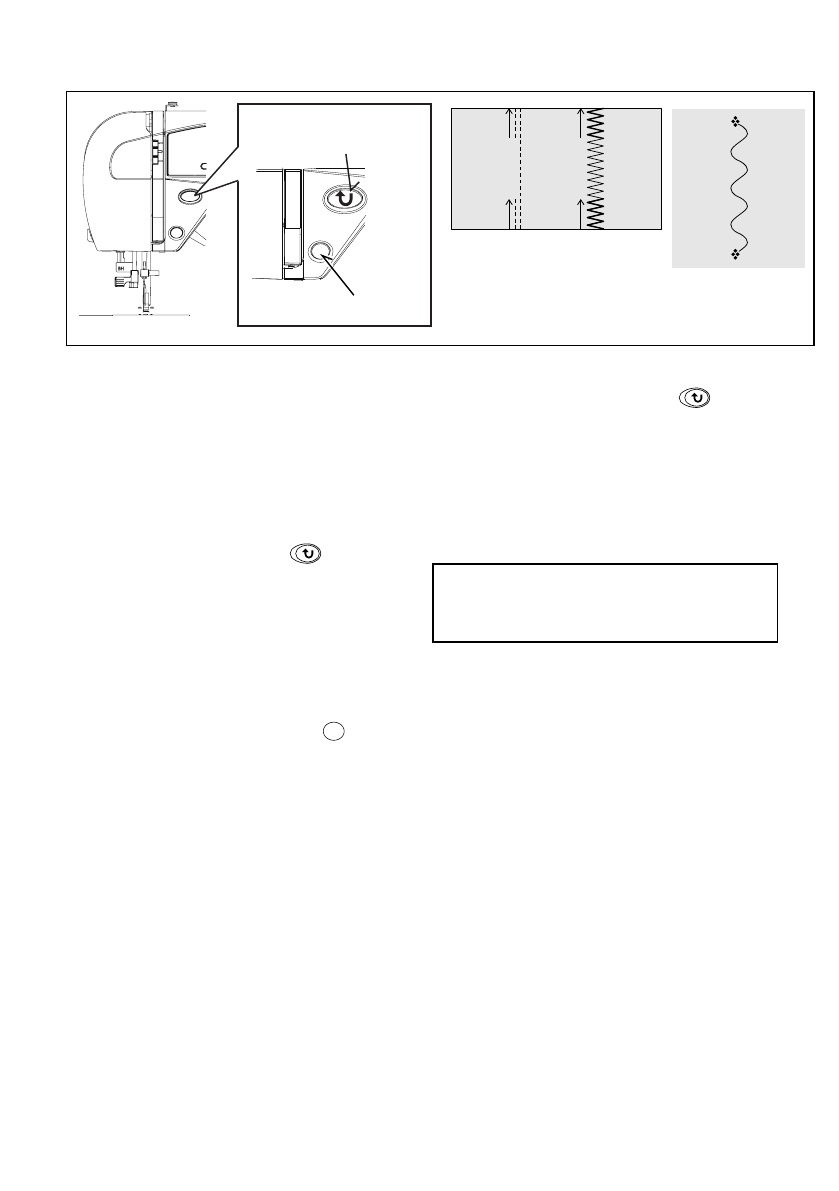 C

BH