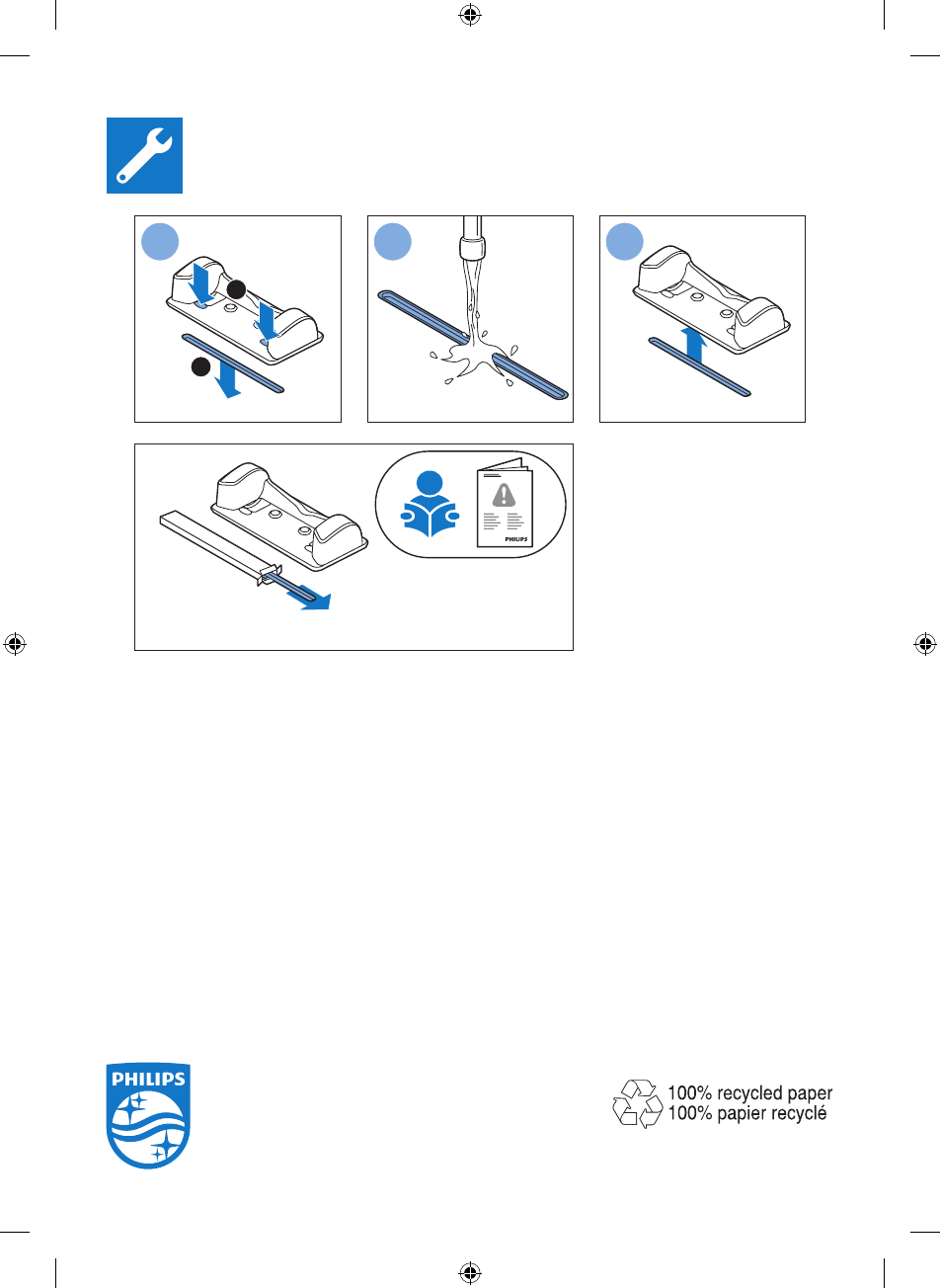 PHILIPS

PHILIPS

100% recycled paper
100% papier recyclé