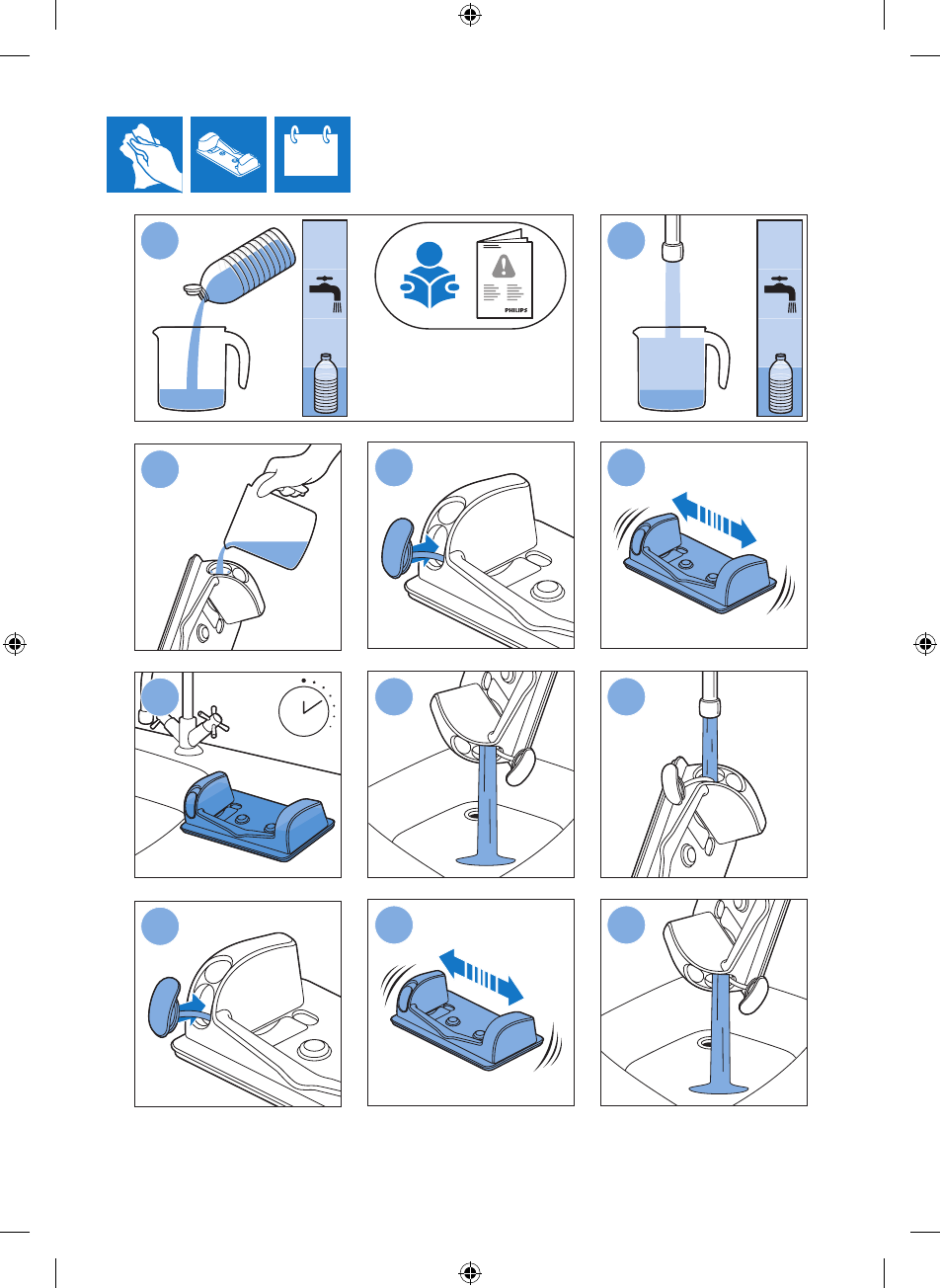 PHILIPS