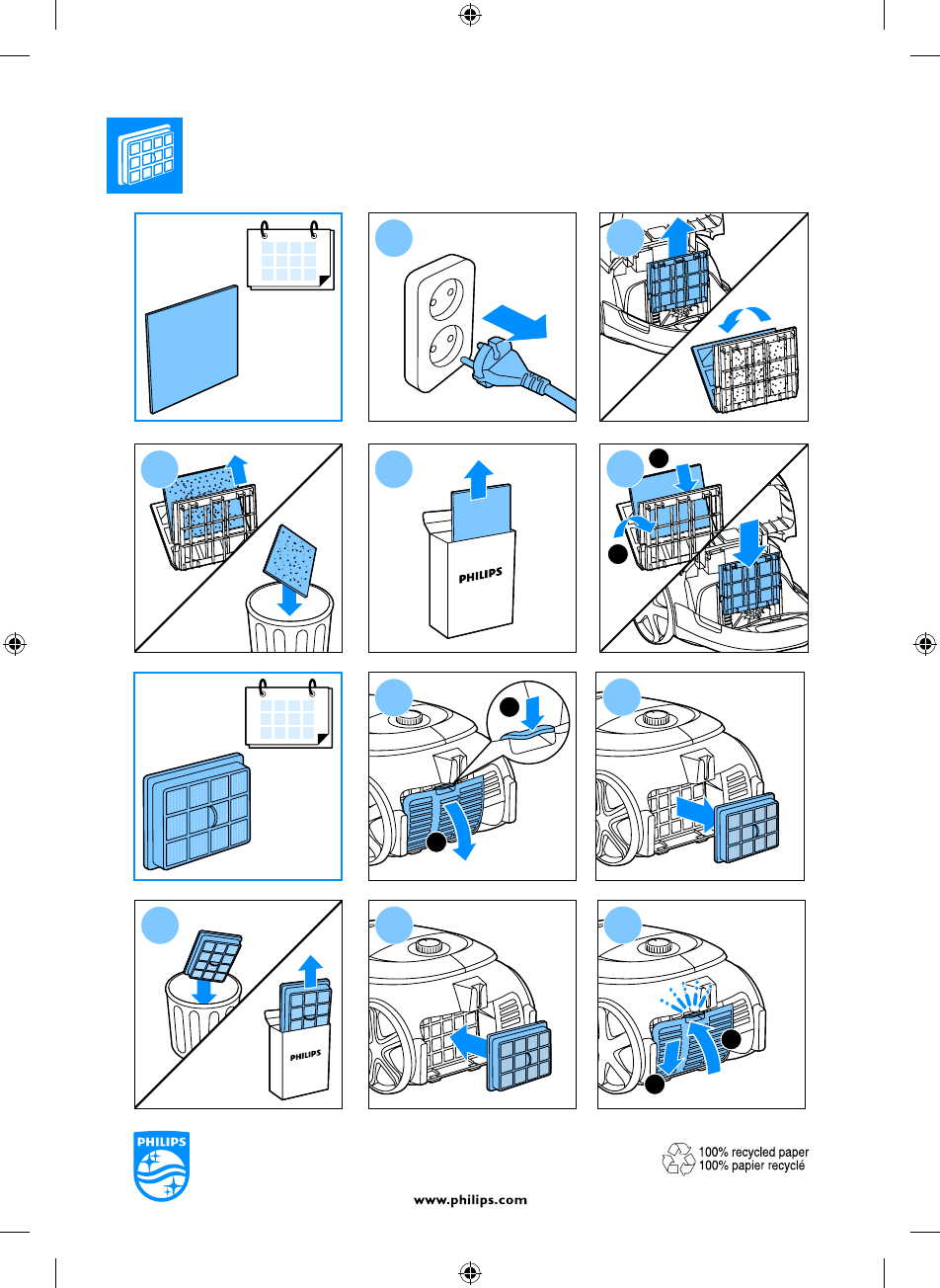 PHILIPS

PHILIPS

PHILIPS

100% recycled paper
100% papier recyclé

www.philips.com