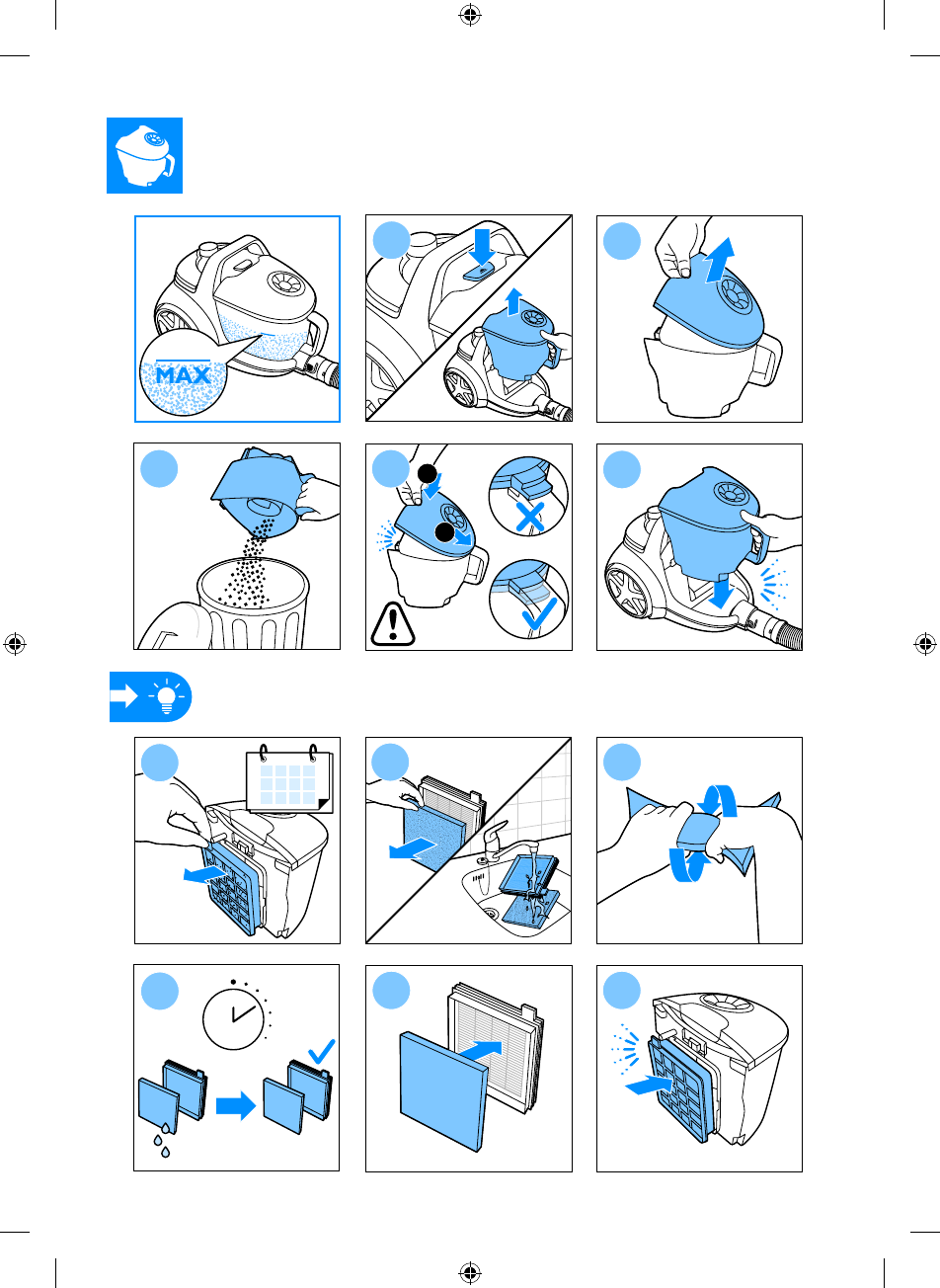 MAX