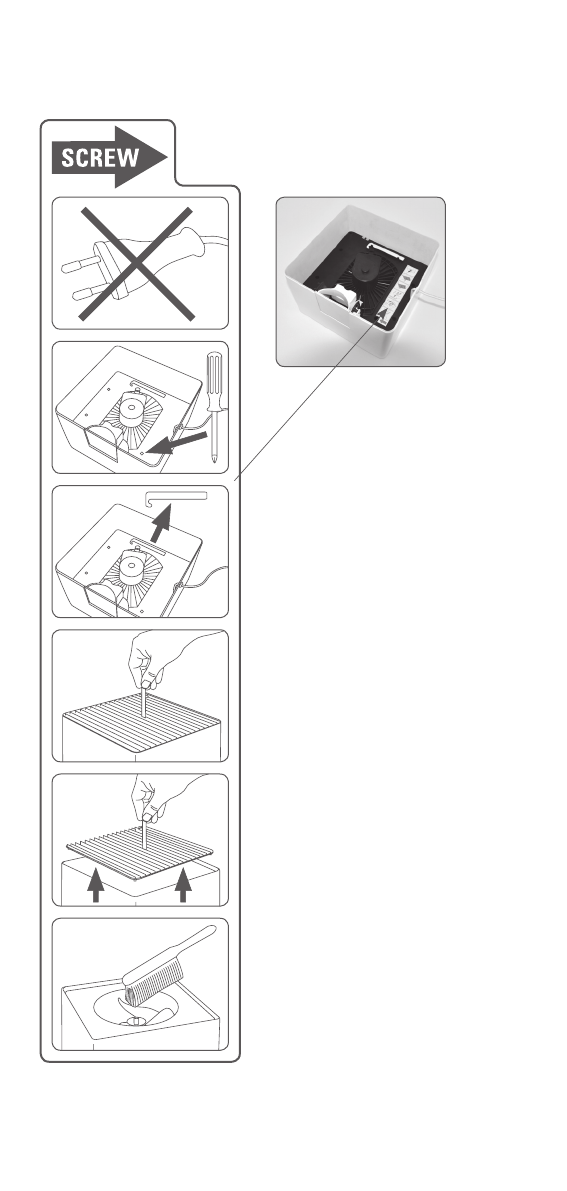 SCREW