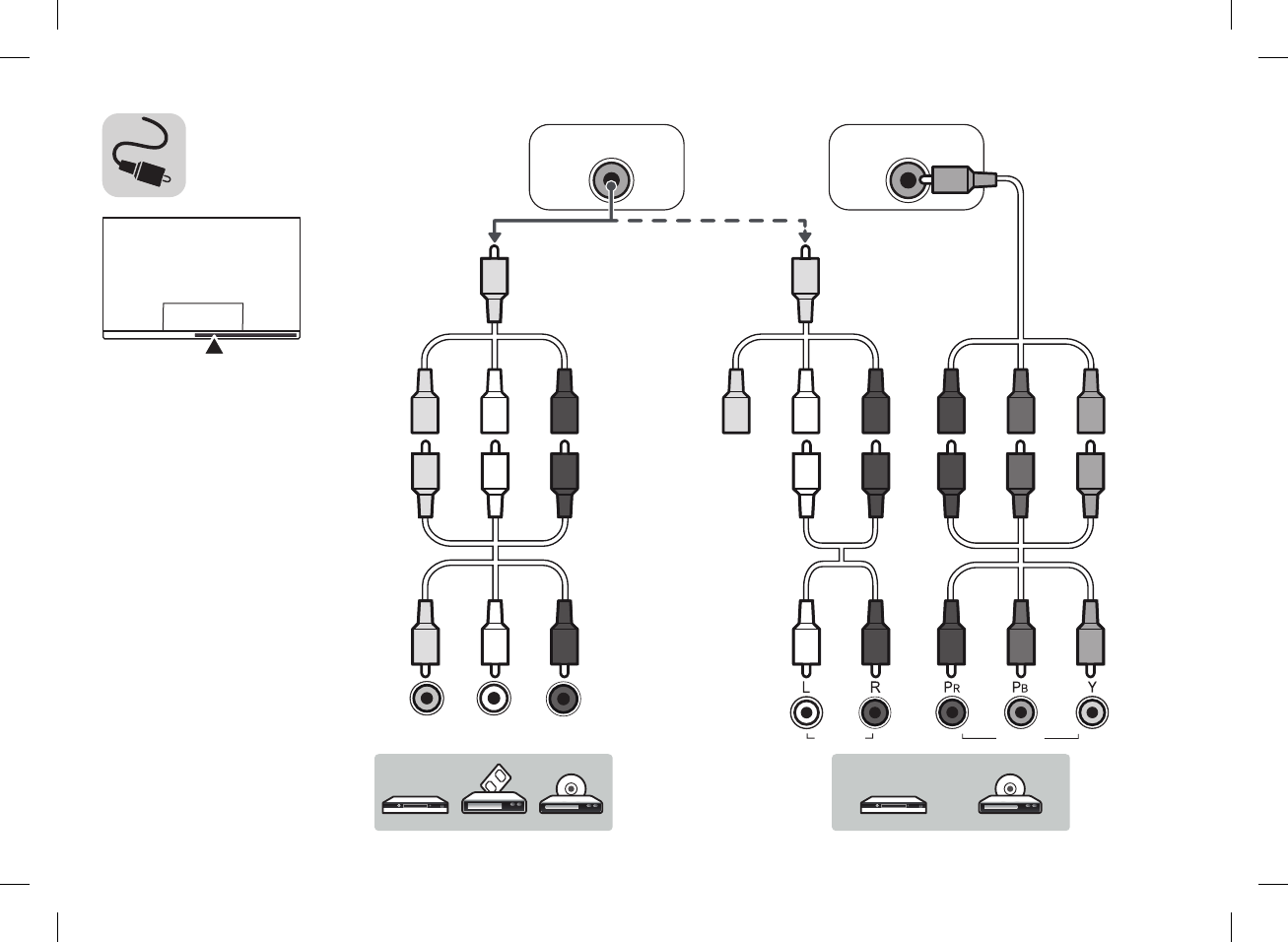 L
R
$P_R$
$P_B$
Y