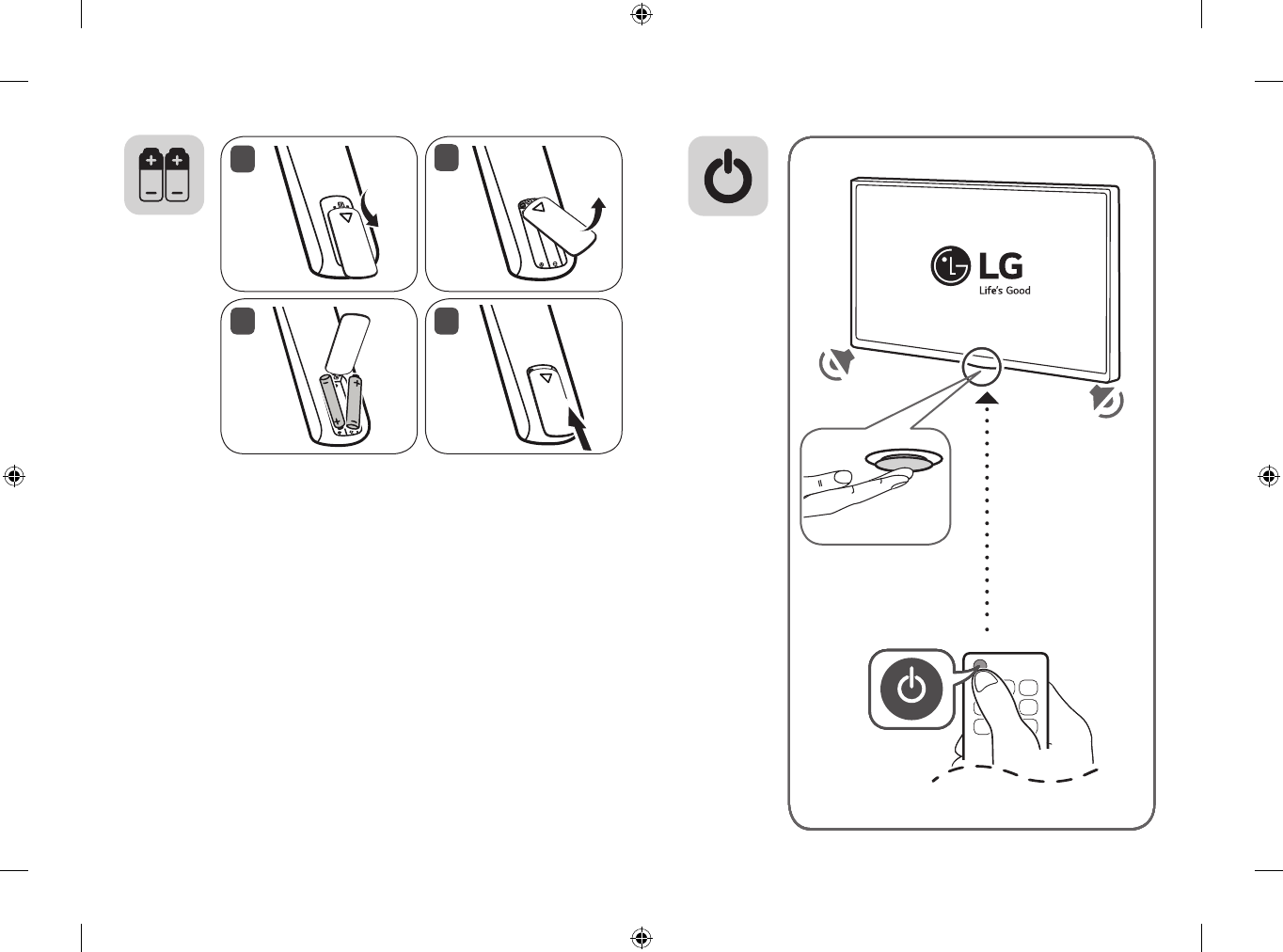 LG
Life's Good