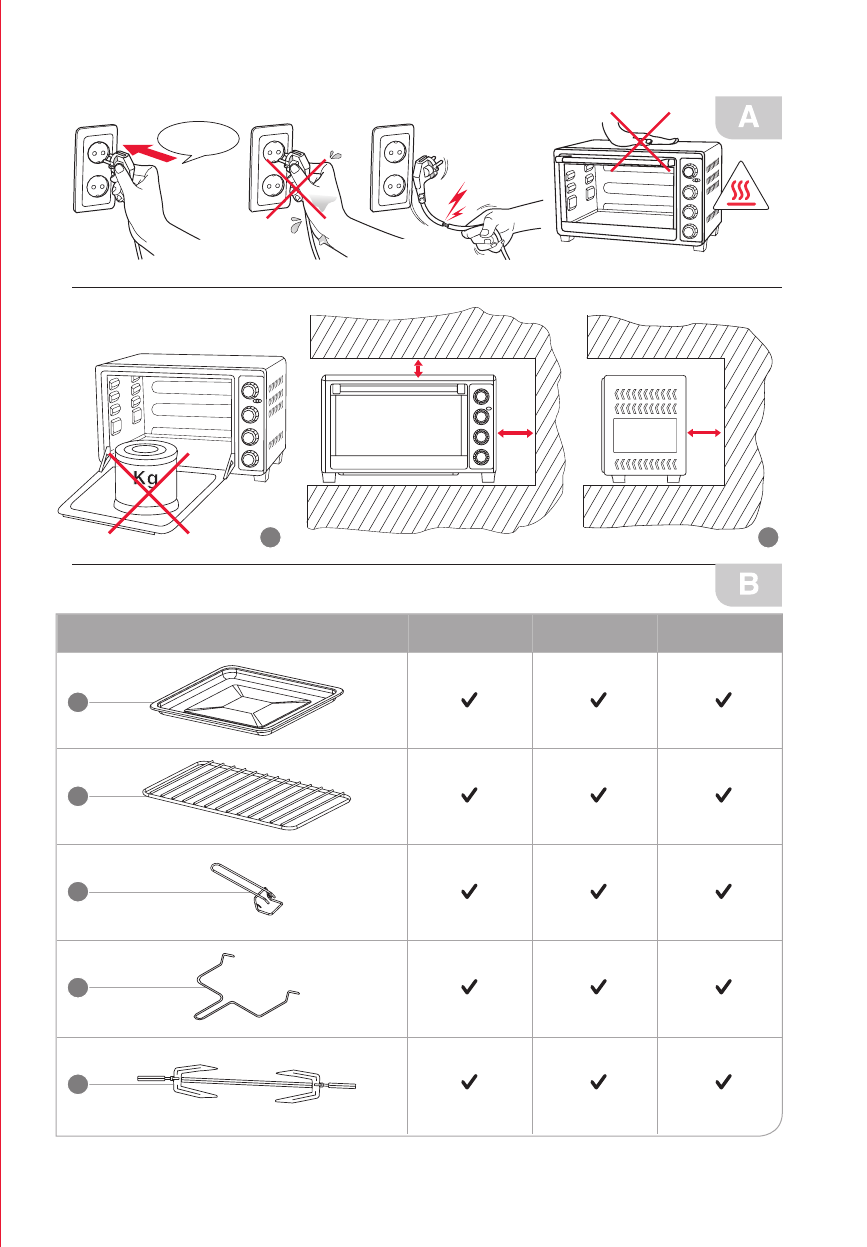 A

Kg

B

| | | | |
|---|---|---|---|
| | ✓ | ✓ | ✓ |
| | ✓ | ✓ | ✓ |
| | ✓ | ✓ | ✓ |
| | ✓ | ✓ | ✓ |
| | ✓ | ✓ | ✓ |