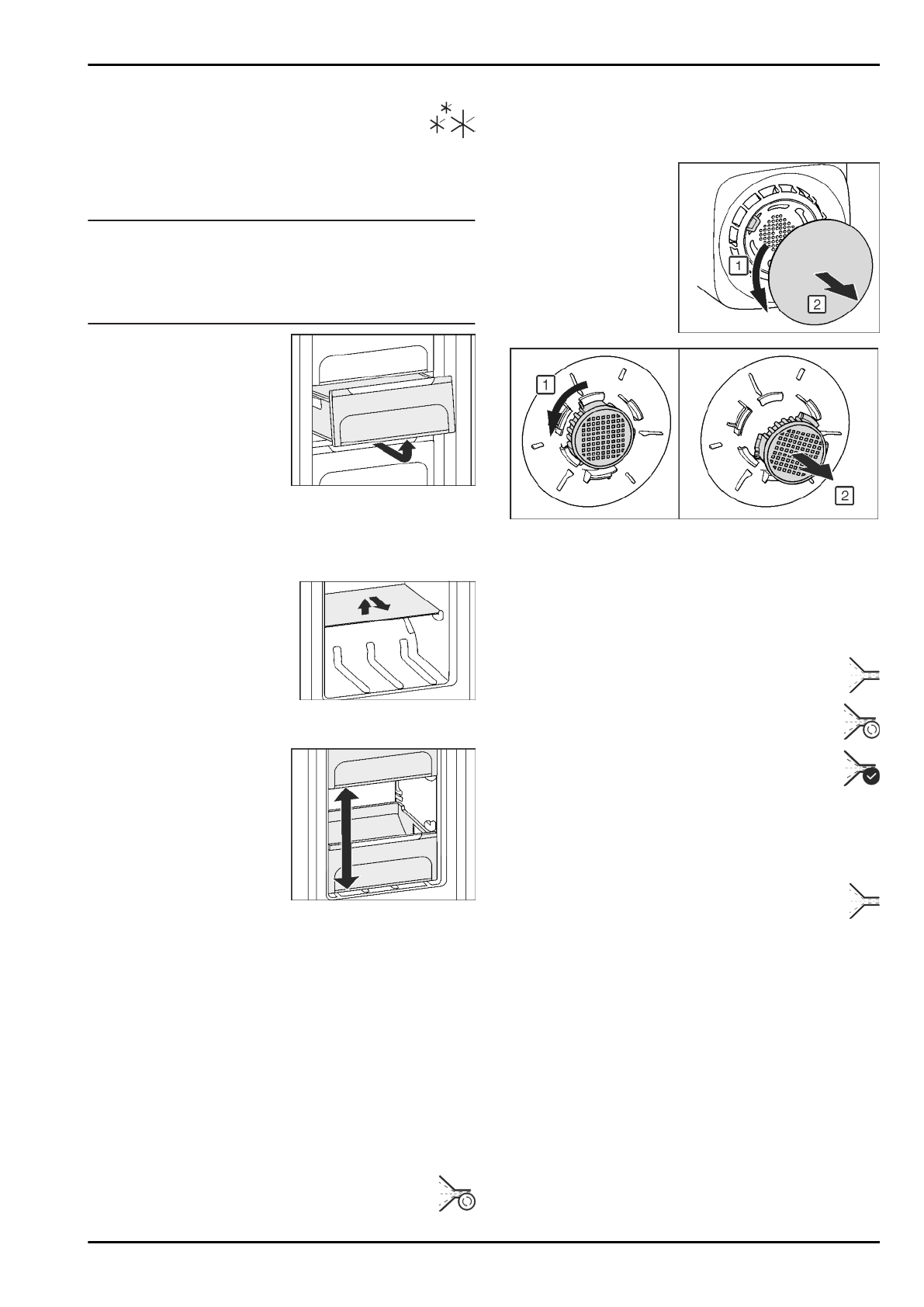 1

2

1

2