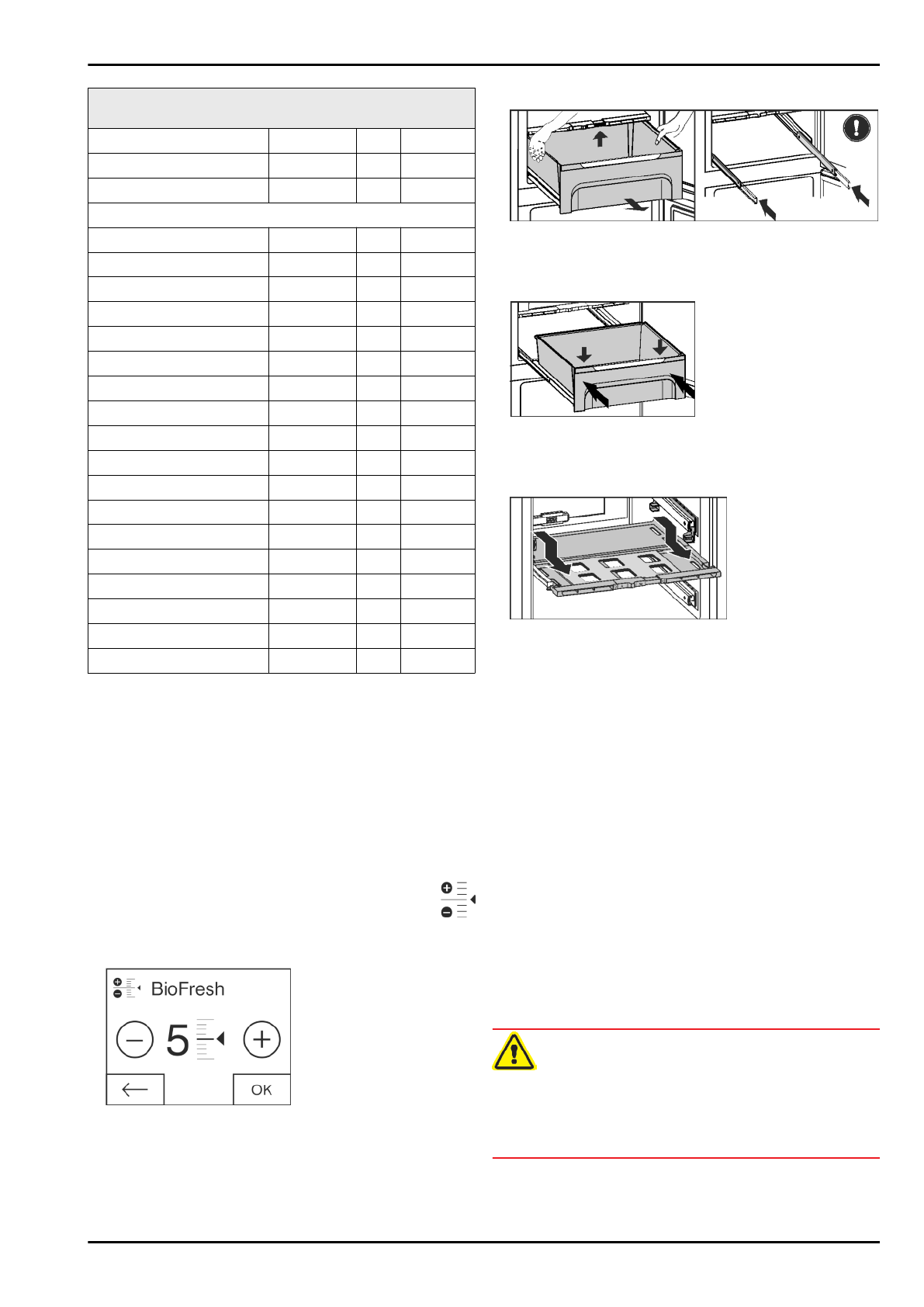 BioFresh

5

OK