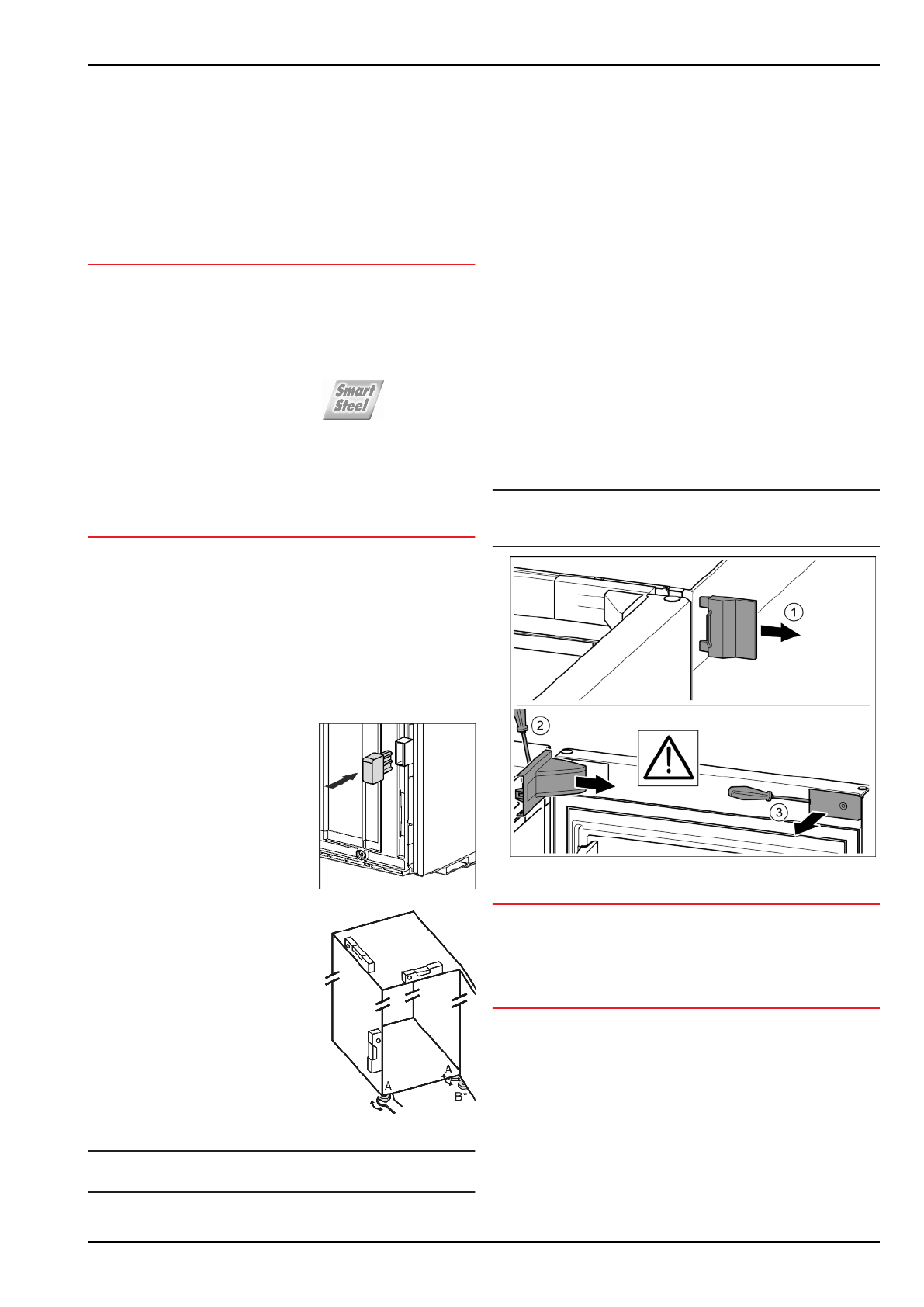 Smart Steel

1

2

3

A

A

B*