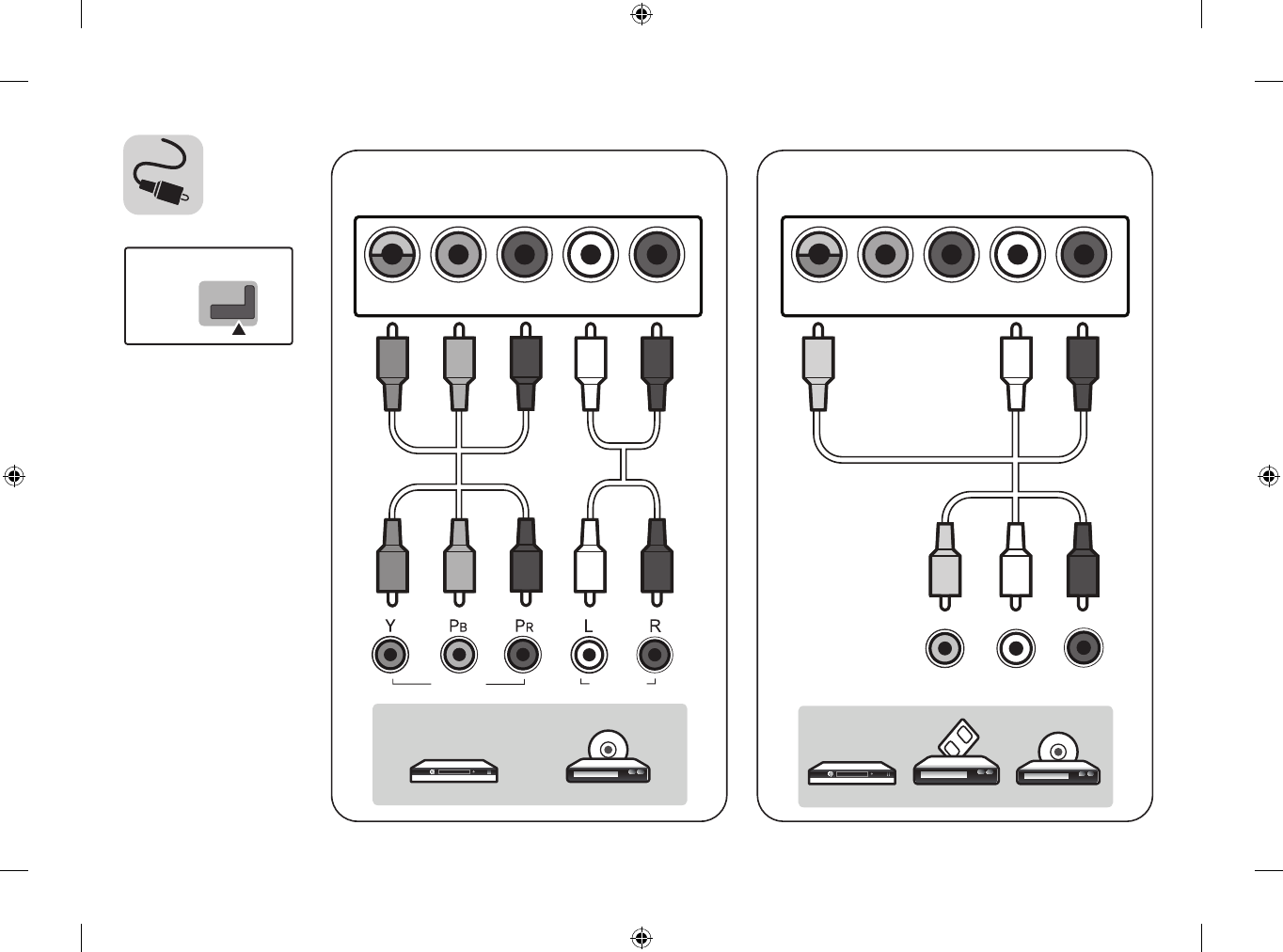 Y

$P_B$

$P_R$

L

R