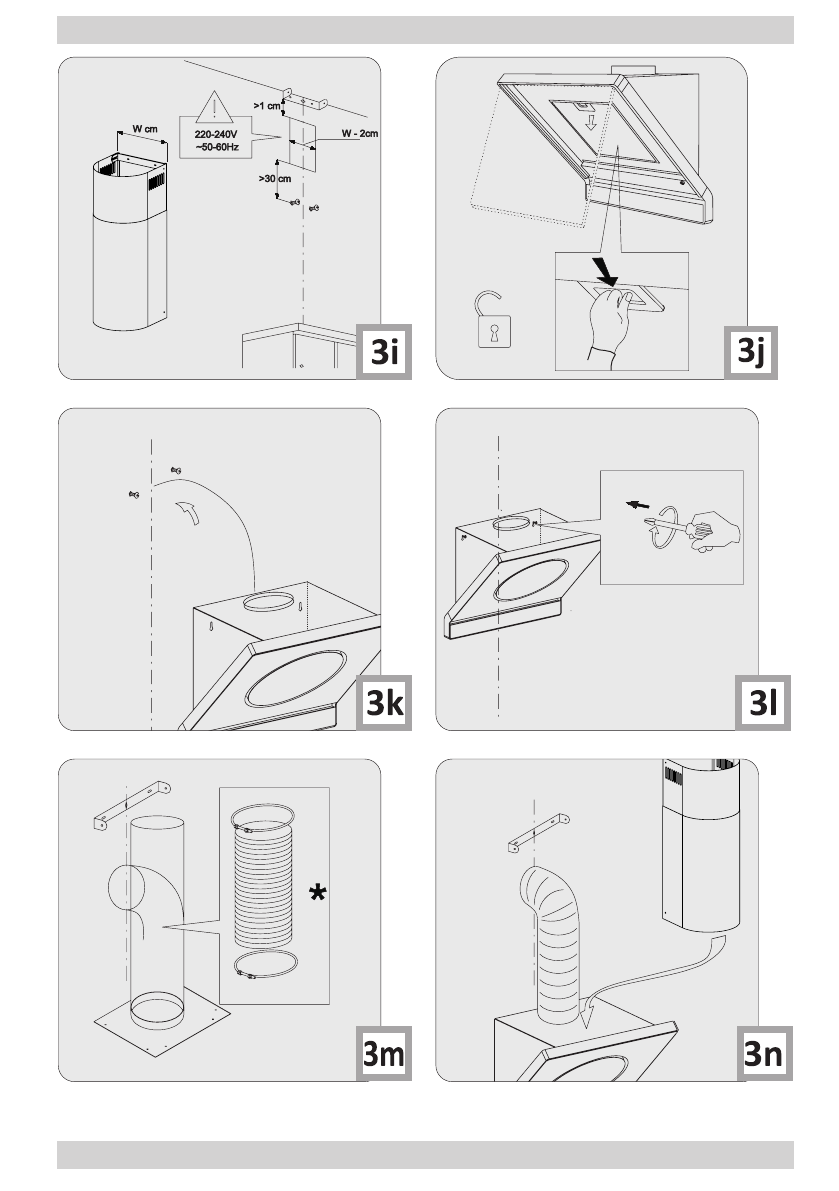 W cm

>1 cm

220-240V
~50-60Hz

W - 2cm

>30 cm

3i

3j

3k

3l

*

3m

3n