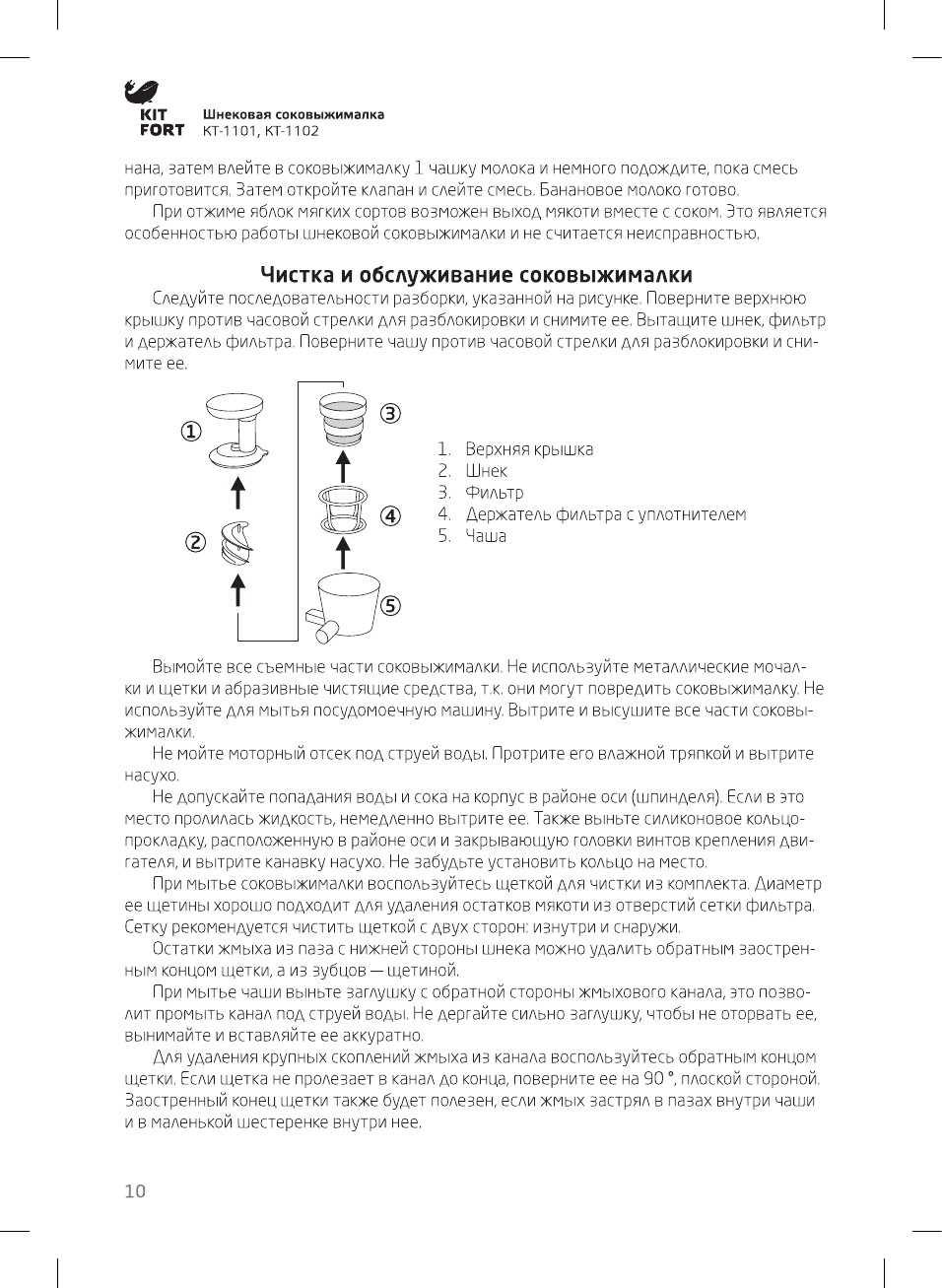 KIT FORT

Шнековая соковыжималка
КТ-1101, КТ-1102

нана, затем влейте в соковыжималку 1 чашку молока и немного подождите, пока смесь приготовится. Затем откройте клапан и слейте смесь. Банановое молоко готово.

При отжиме яблок мягких сортов возможен выход мякоти вместе с соком. Это является особенностью работы шнековой соковыжималки и не считается неисправностью.

Чистка и обслуживание соковыжималки

Следуйте последовательности разборки, указанной на рисунке. Поверните верхнюю крышку против часовой стрелки для разблокировки и снимите ее. Вытащите шнек, фильтр и держатель фильтра. Поверните чашу против часовой стрелки для разблокировки и снимите ее.

①
②
③
④
⑤

1. Верхняя крышка
2. Шнек
3. Фильтр
4. Держатель фильтра с уплотнителем
5. Чаша

Вымойте все съемные части соковыжималки. Не используйте металлические мочалки и щетки и абразивные чистящие средства, т.к. они могут повредить соковыжималку. Не используйте для мытья посудомоечную машину. Вытрите и высушите все части соковыжималки.

Не мойте моторный отсек под струей воды. Протрите его влажной тряпкой и вытрите насухо.

Не допускайте попадания воды и сока на корпус в районе оси (шпинделя). Если в это место пролилась жидкость, немедленно вытрите ее. Также выньте силиконовое кольцо-прокладку, расположенную в районе оси и закрывающую головки винтов крепления двигателя, и вытрите канавку насухо. Не забудьте установить кольцо на место.

При мытье соковыжималки воспользуйтесь щеткой для чистки из комплекта. Диаметр ее щетины хорошо подходит для удаления остатков мякоти из отверстий сетки фильтра. Сетку рекомендуется чистить щеткой с двух сторон: изнутри и снаружи.

Остатки жмыха из паза с нижней стороны шнека можно удалить обратным заостренным концом щетки, а из зубцов — щетиной.

При мытье чаши выньте заглушку с обратной стороны жмыхового канала, это позволит промыть канал под струей воды. Не дергайте сильно заглушку, чтобы не оторвать ее, вынимайте и вставляйте ее аккуратно.

Для удаления крупных скоплений жмыха из канала воспользуйтесь обратным концом щетки. Если щетка не пролезает в канал до конца, поверните ее на 90 °, плоской стороной. Заостренный конец щетки также будет полезен, если жмых застрял в пазах внутри чаши и в маленькой шестеренке внутри нее.

10