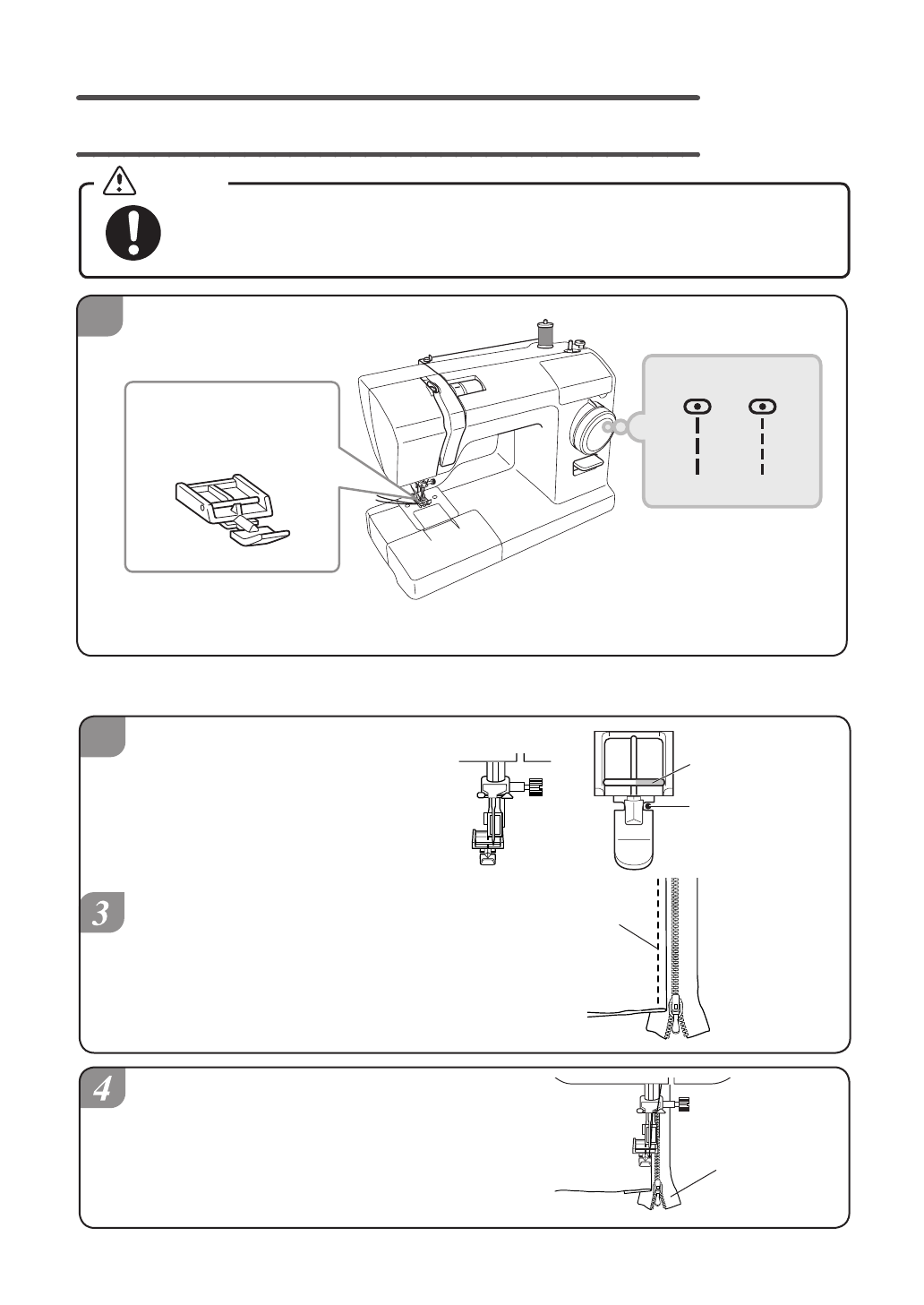 3

4