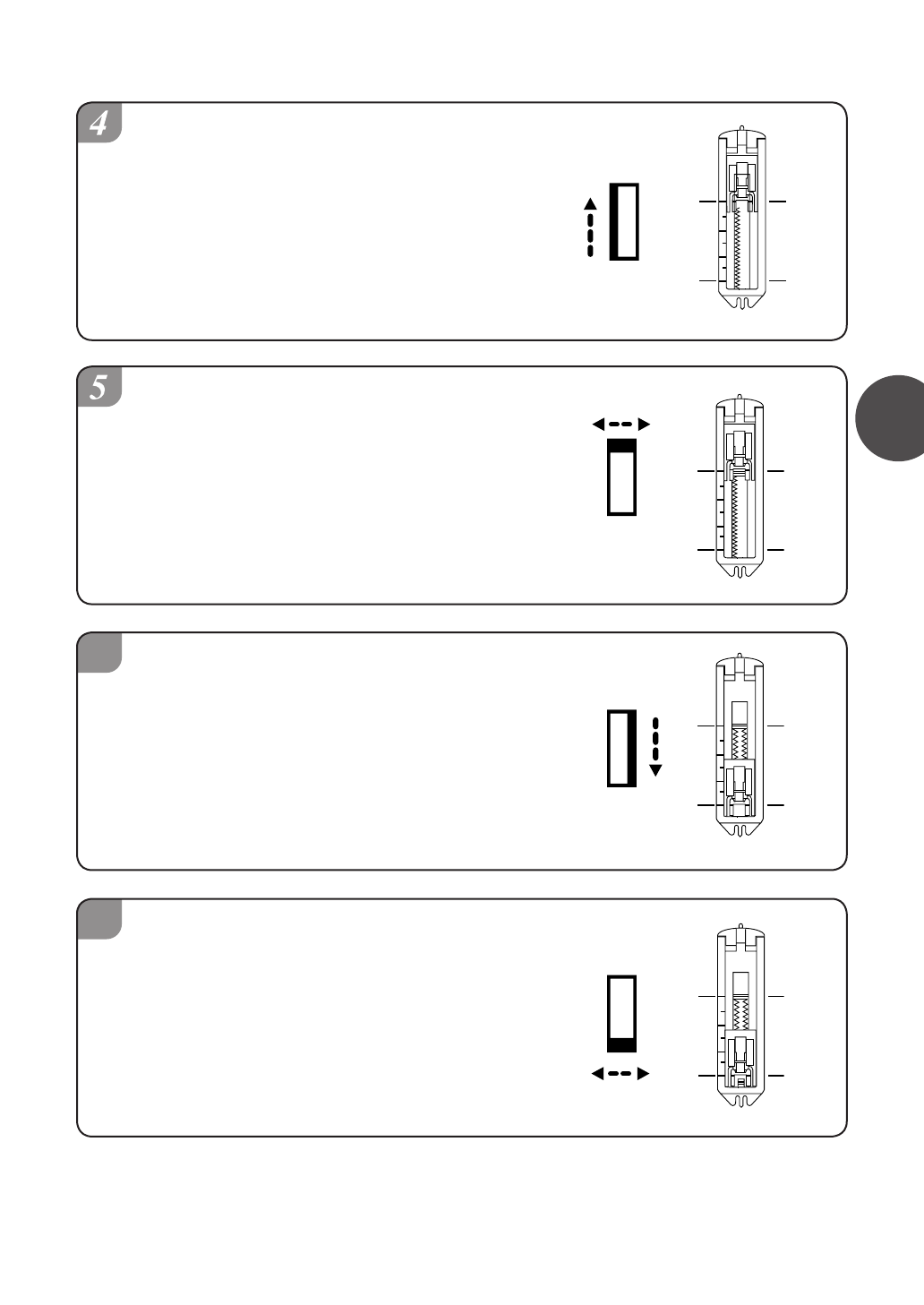 4

5