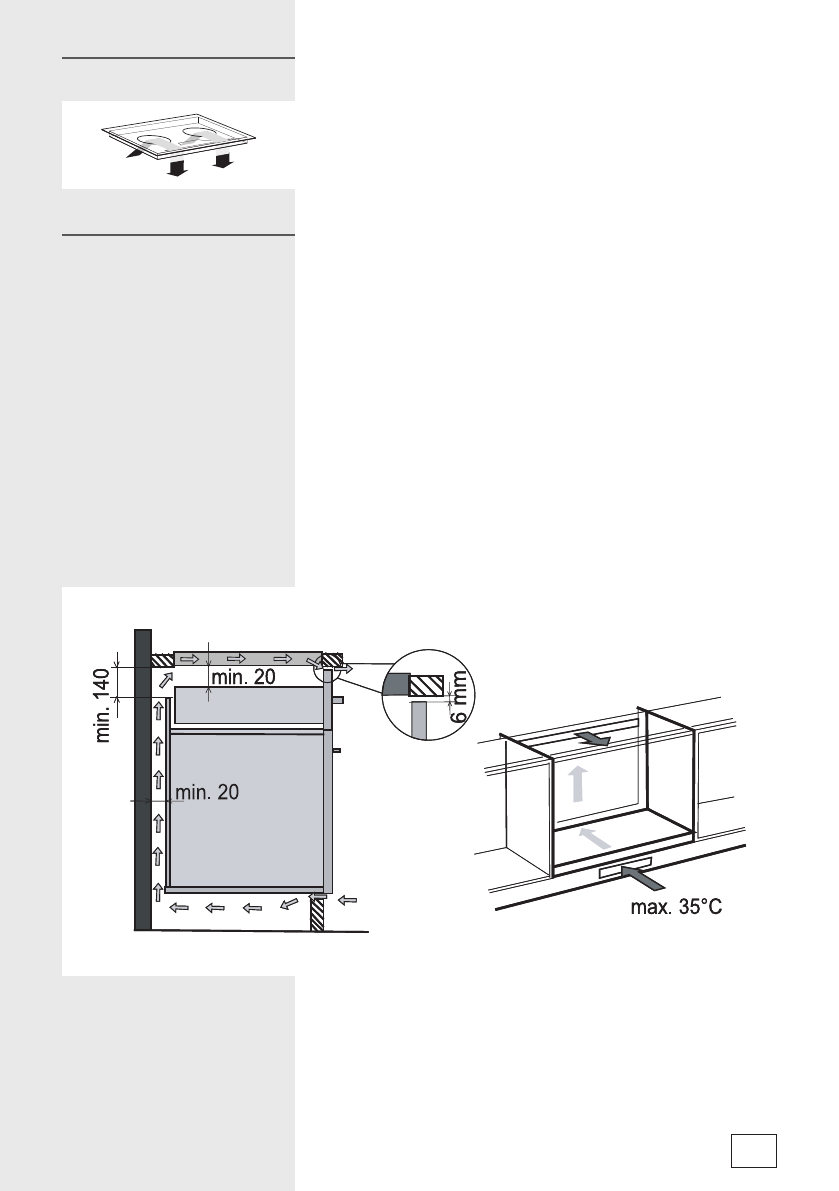 min. 140

min. 20

min. 20

6 mm

max. 35°C