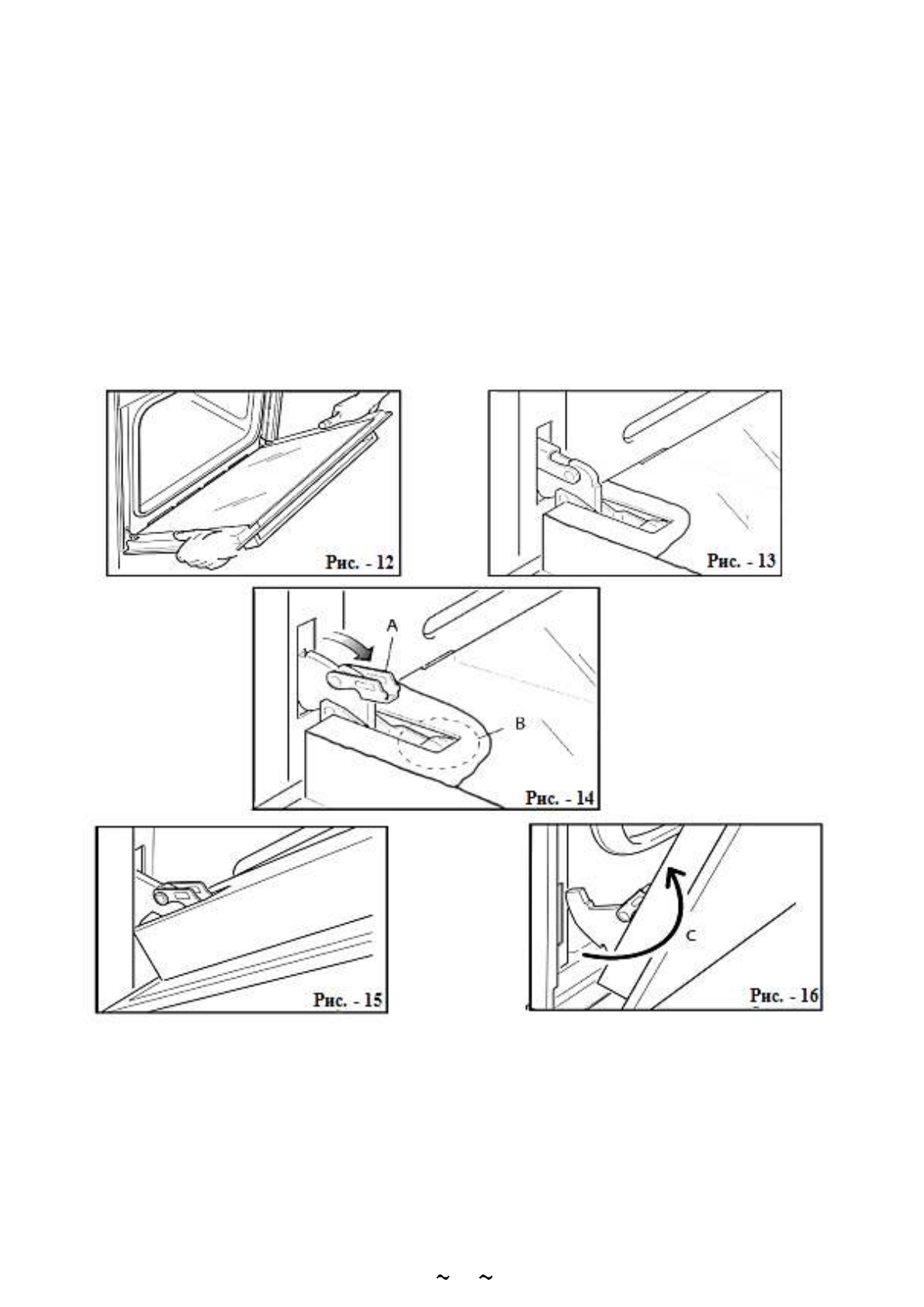 Рис. - 12

Рис. - 13

A

B

Рис. - 14

Рис. - 15

C

Рис. - 16

~ ~