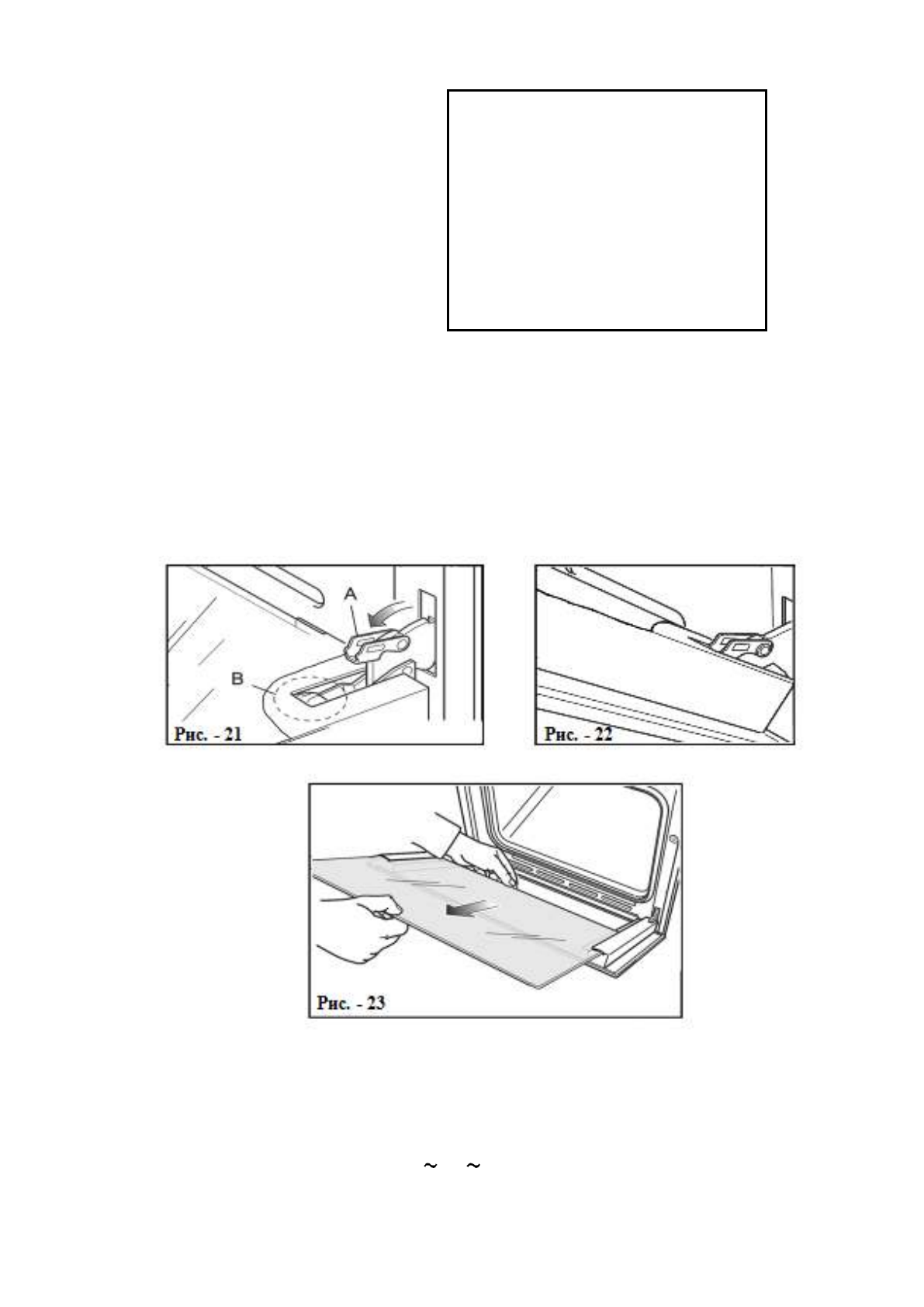 A

B

Рис. - 21

Рис. - 22

Рис. - 23

~ ~