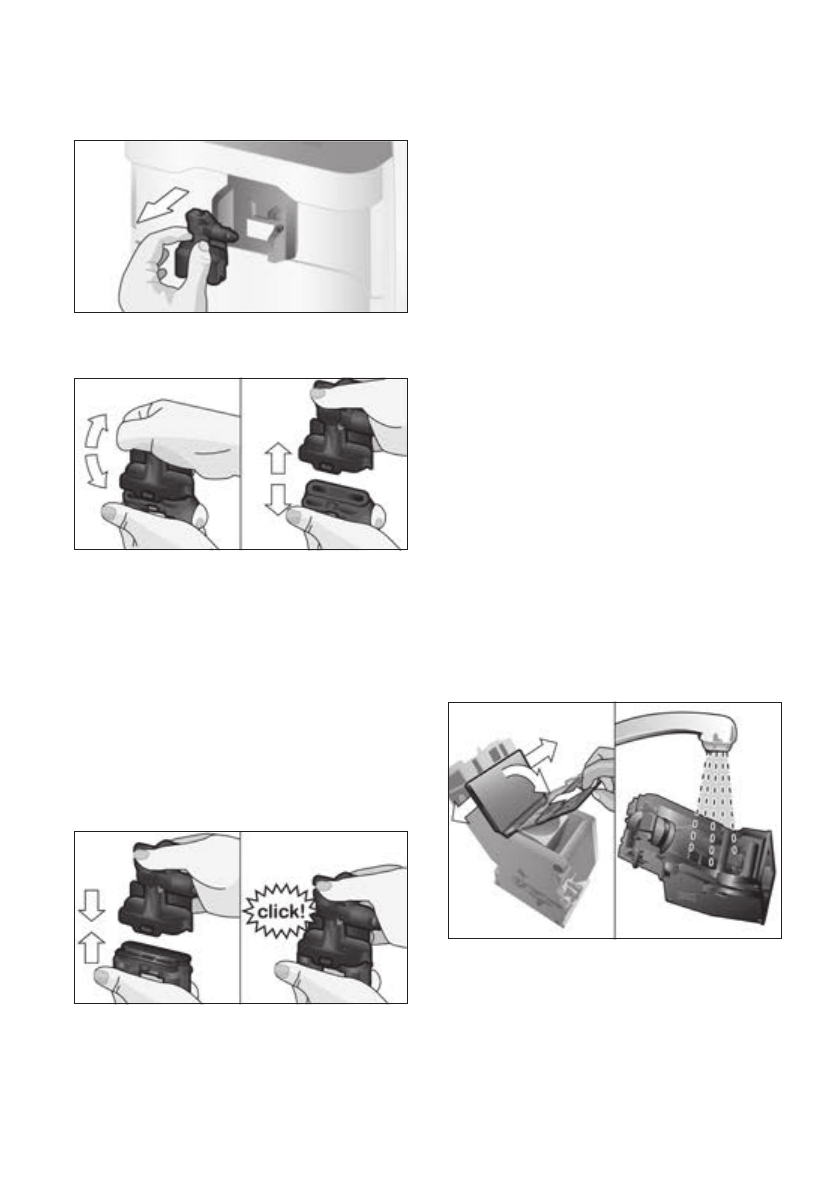 click!