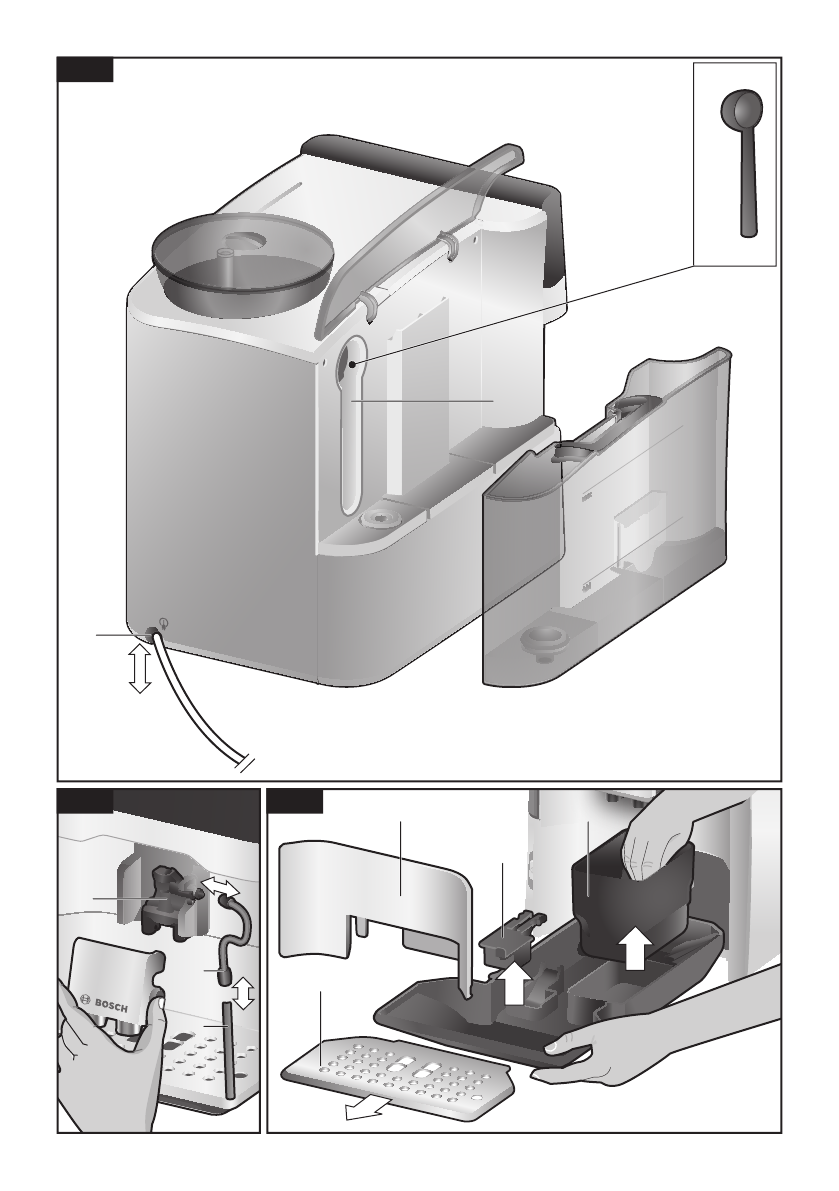 BOSCH