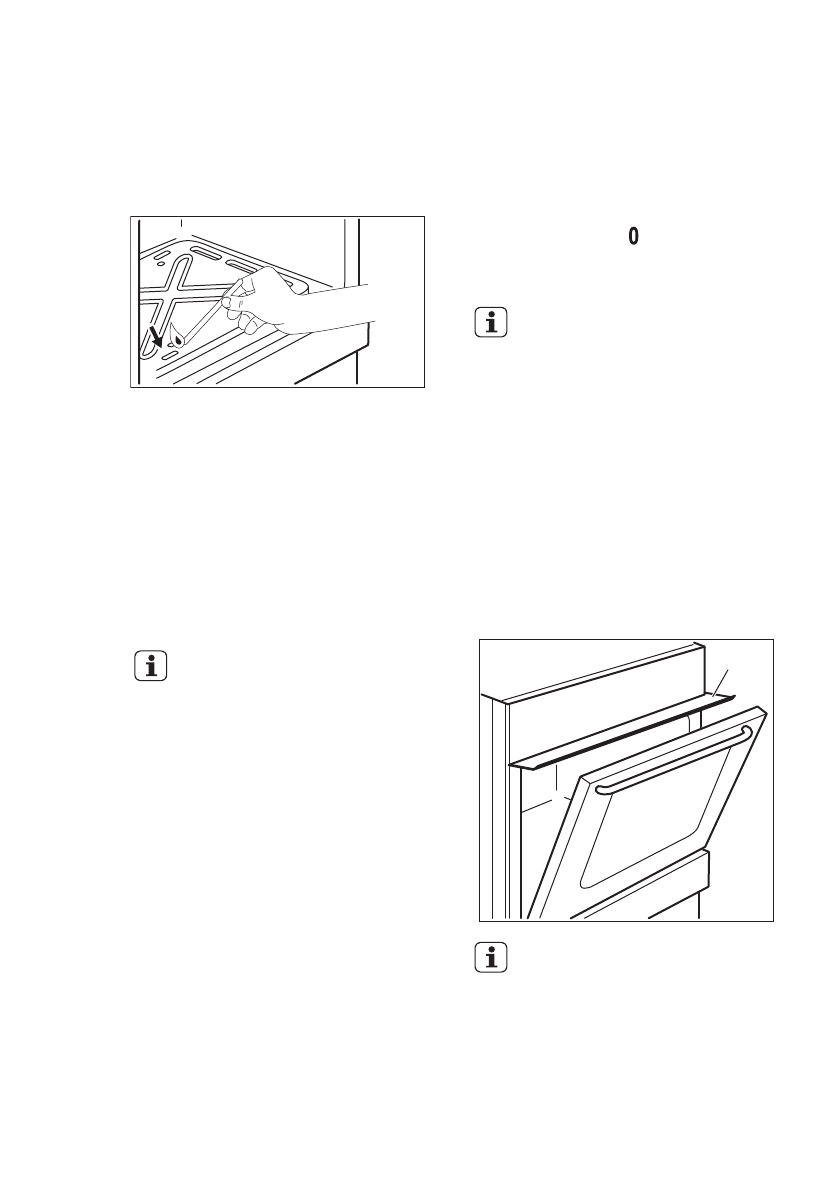 0