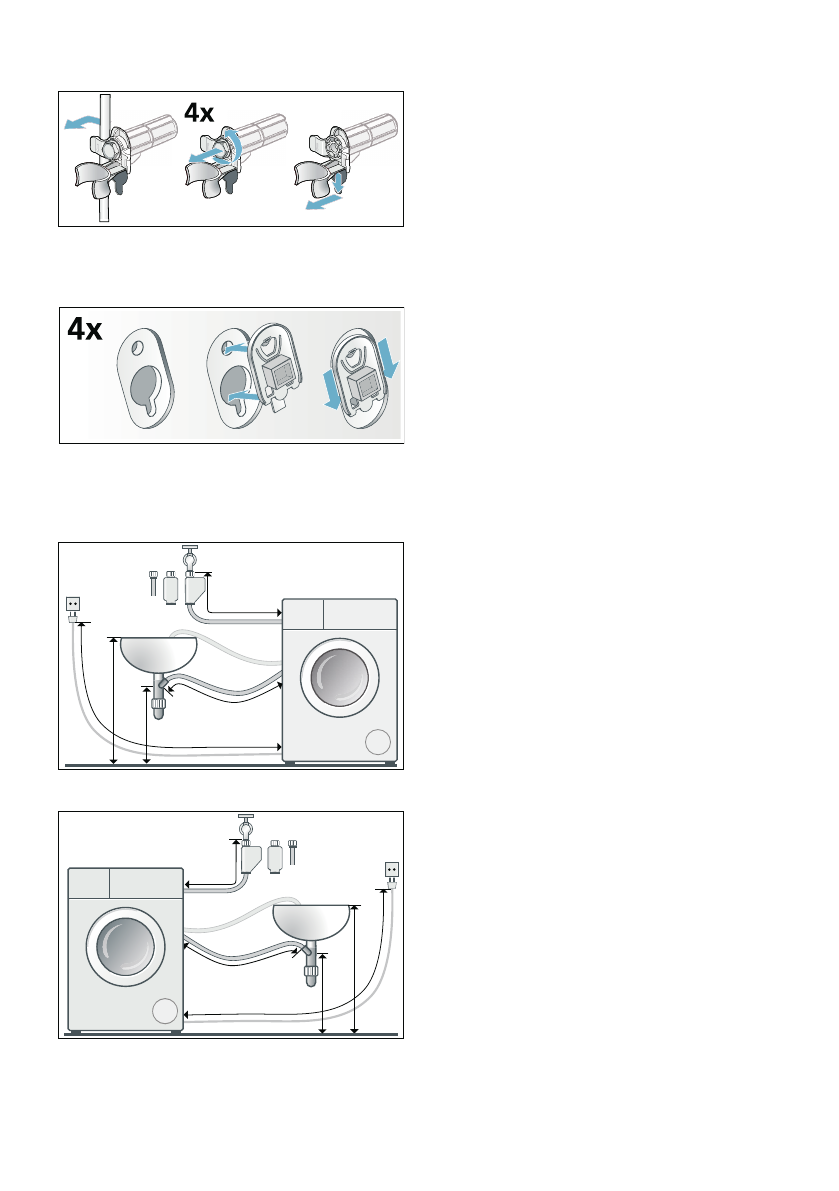 4x

4x