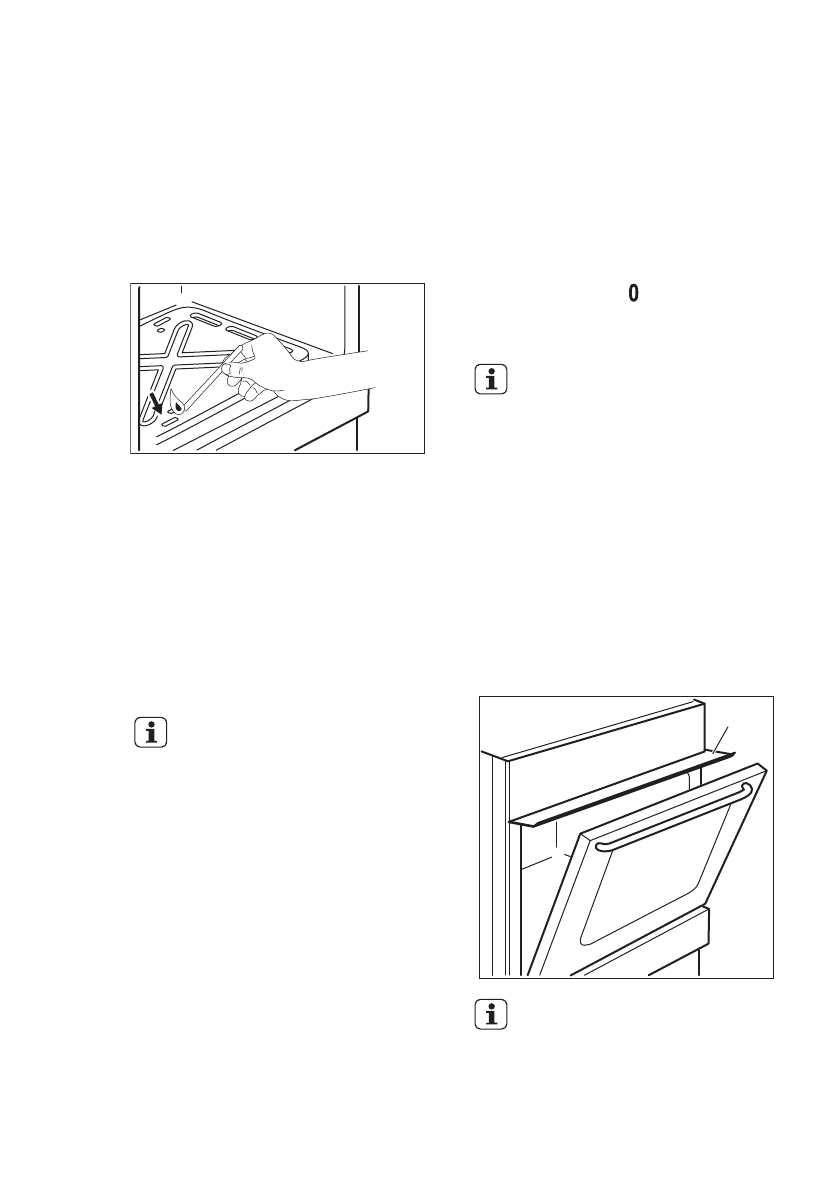 0